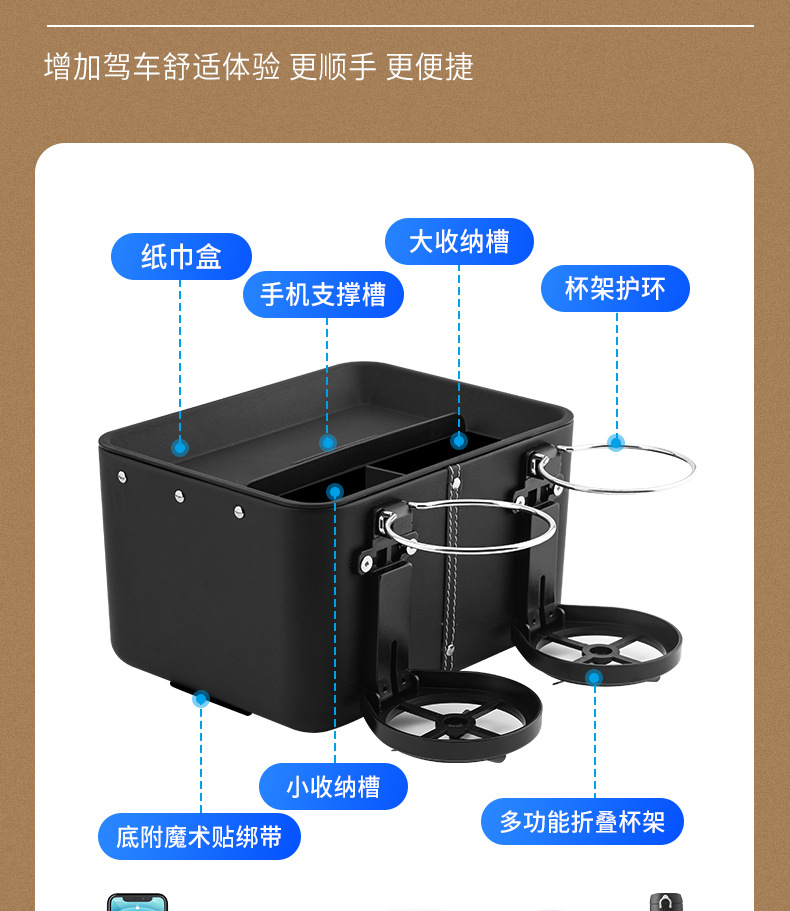 增加驾车舒适体验 更顺手 更便捷

纸巾盒

手机支撑槽

大收纳槽

杯架护环

小收纳槽

底附魔术贴绑带

多功能折叠杯架