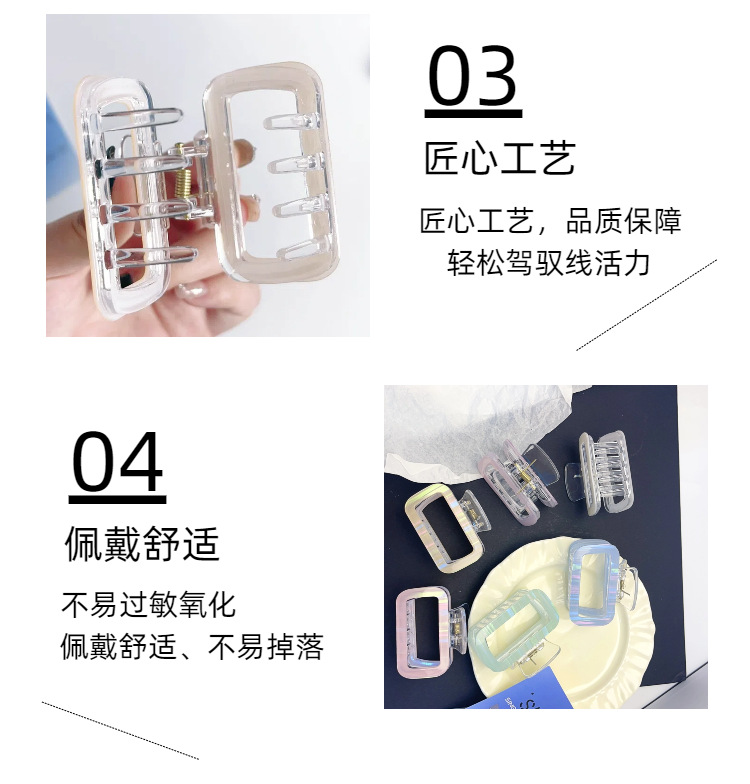 03
匠心工艺

匠心工艺，品质保障
轻松驾驭线活力

04
佩戴舒适

不易过敏氧化
佩戴舒适、不易掉落