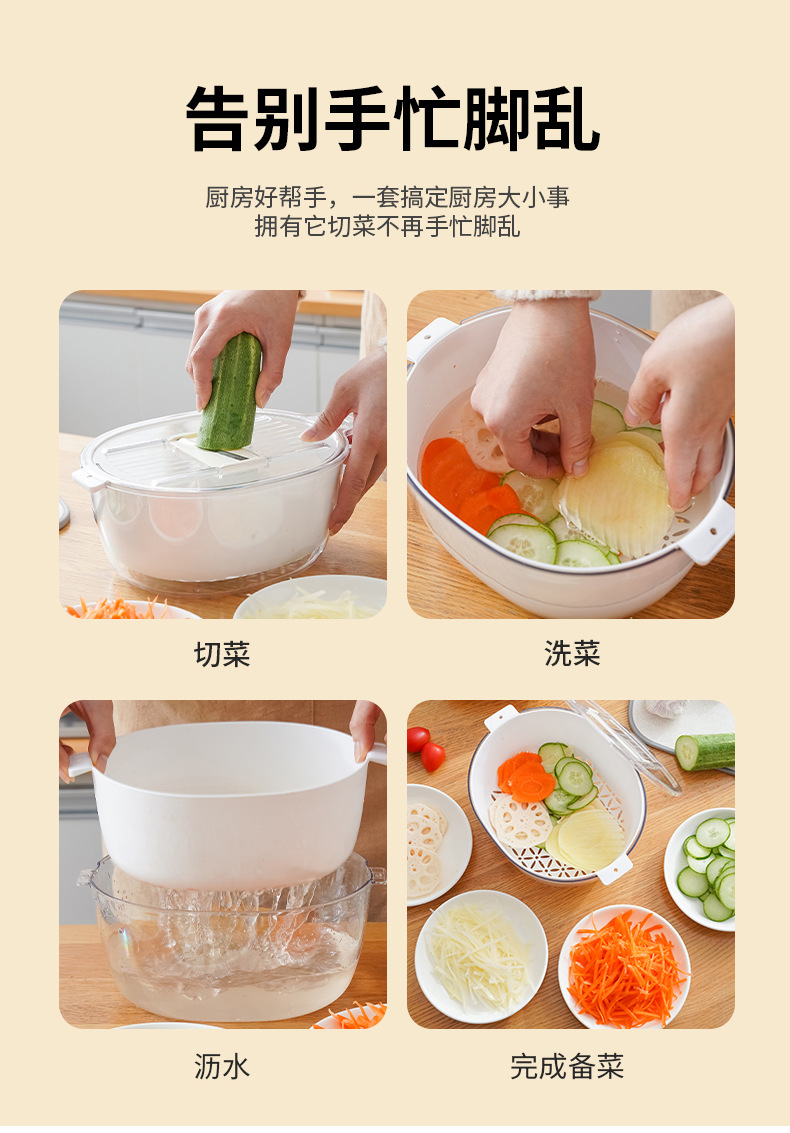 告别手忙脚乱

厨房好帮手，一套搞定厨房大小事
拥有它切菜不再手忙脚乱

切菜

洗菜

沥水

完成备菜