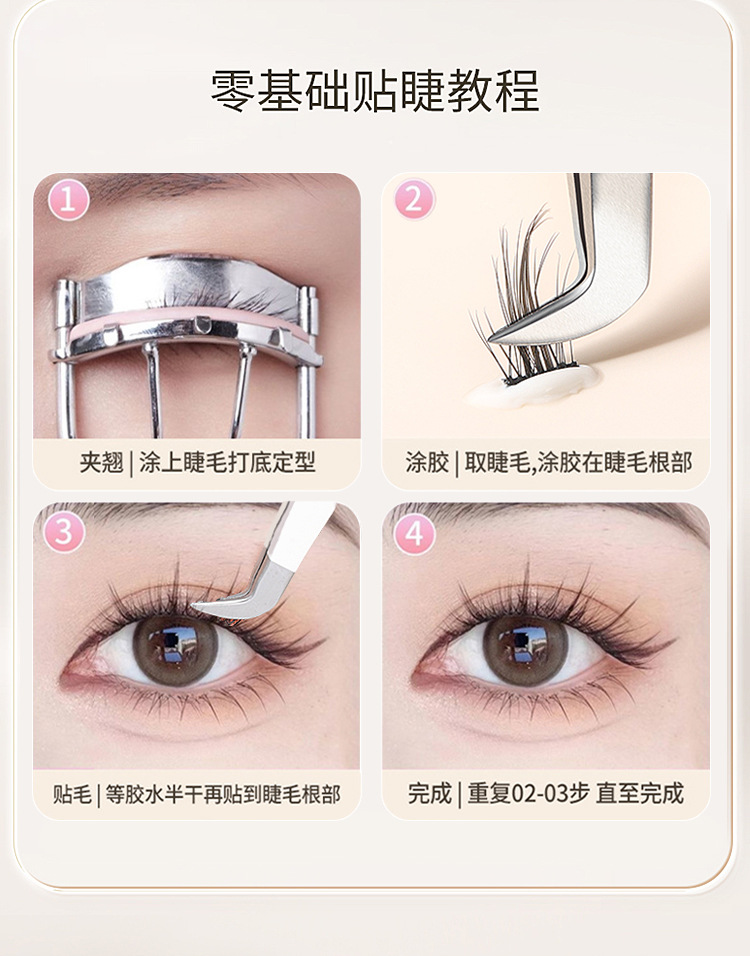 零基础贴睫教程

1
夹翘 | 涂上睫毛打底定型

2
涂胶 | 取睫毛,涂胶在睫毛根部

3
贴毛 | 等胶水半干再贴到睫毛根部

4
完成 | 重复02-03步 直至完成