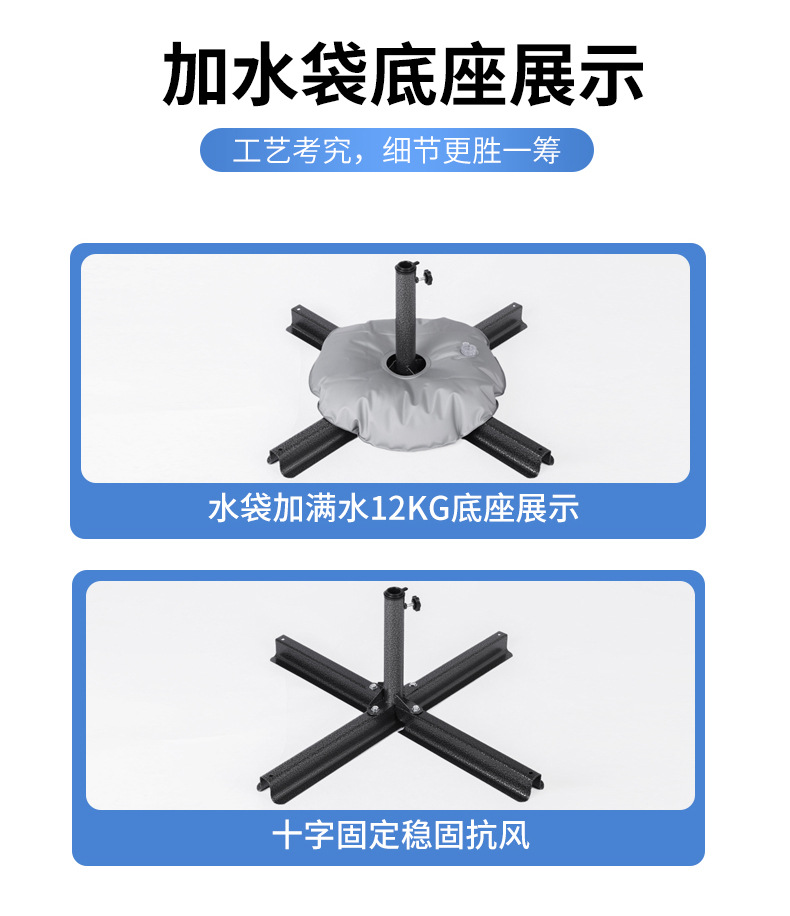 加水袋底座展示

工艺考究，细节更胜一筹

水袋加满水12KG底座展示

十字固定稳固抗风