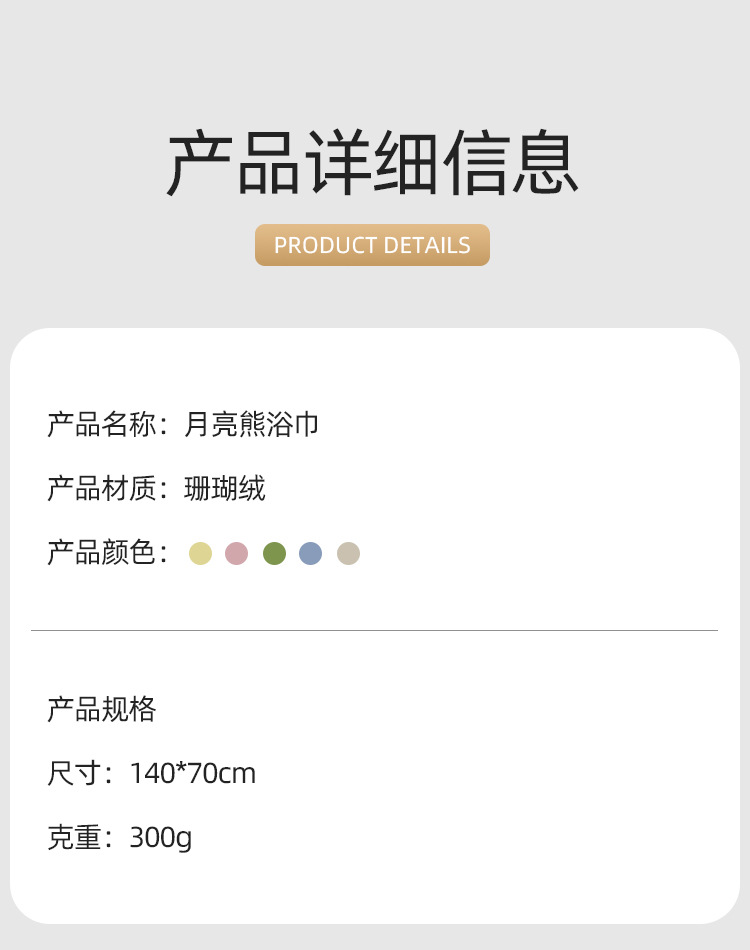 产品详细信息

PRODUCT DETAILS

产品名称：月亮熊浴巾

产品材质：珊瑚绒

产品颜色：

产品规格

尺寸：140*70cm

克重：300g