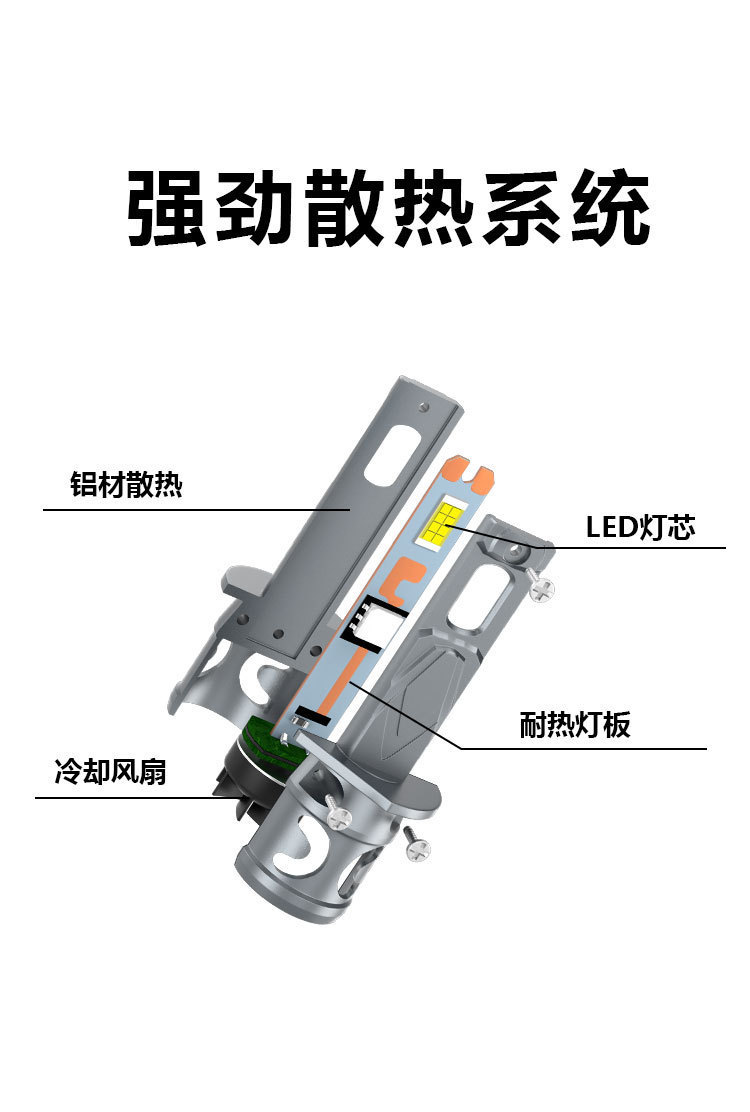 强劲散热系统

铝材散热

LED灯芯

耐热灯板

冷却风扇