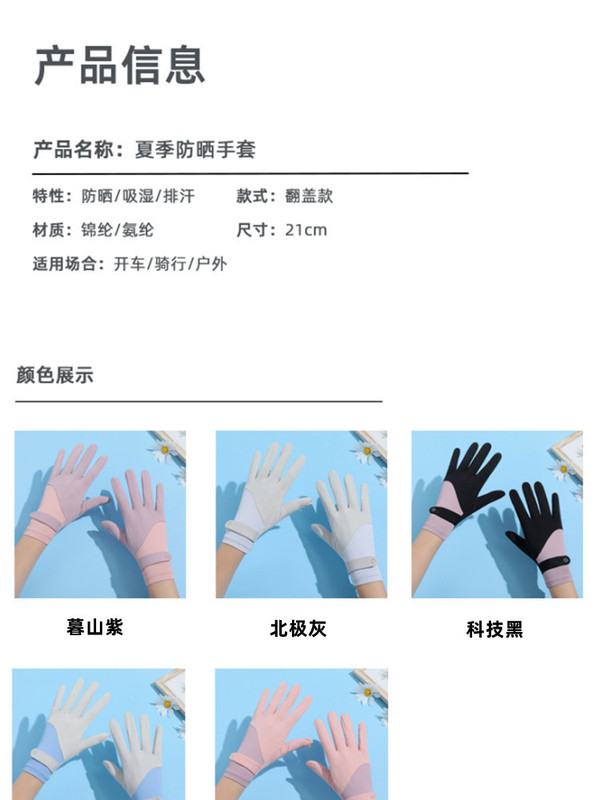 产品信息

产品名称：夏季防晒手套

特性：防晒/吸湿/排汗
款式：翻盖款

材质：锦纶/氨纶
尺寸：21cm

适用场合：开车/骑行/户外

颜色展示

暮山紫

北极灰

科技黑