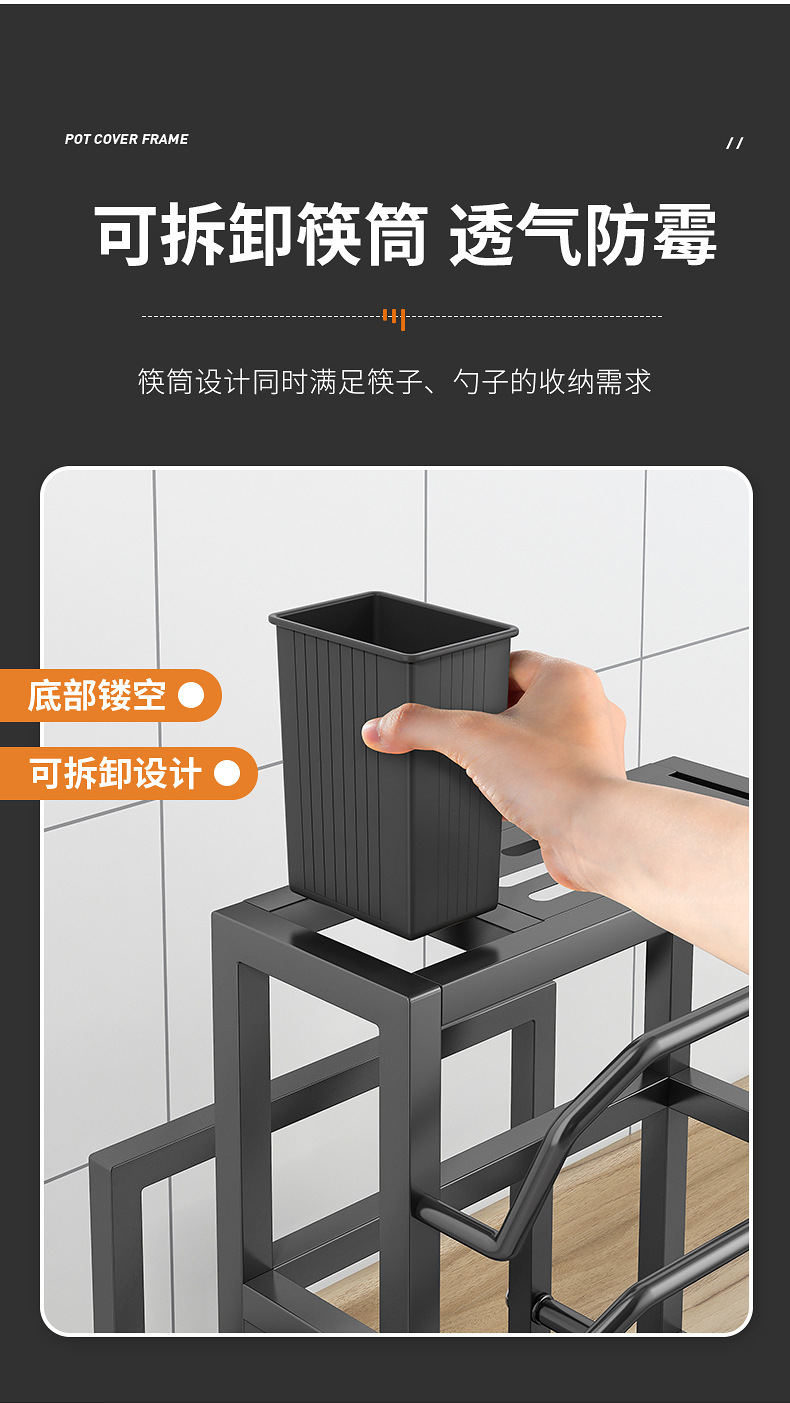 POT COVER FRAME

//

可拆卸筷筒 透气防霉

筷筒设计同时满足筷子、勺子的收纳需求

底部镂空

可拆卸设计