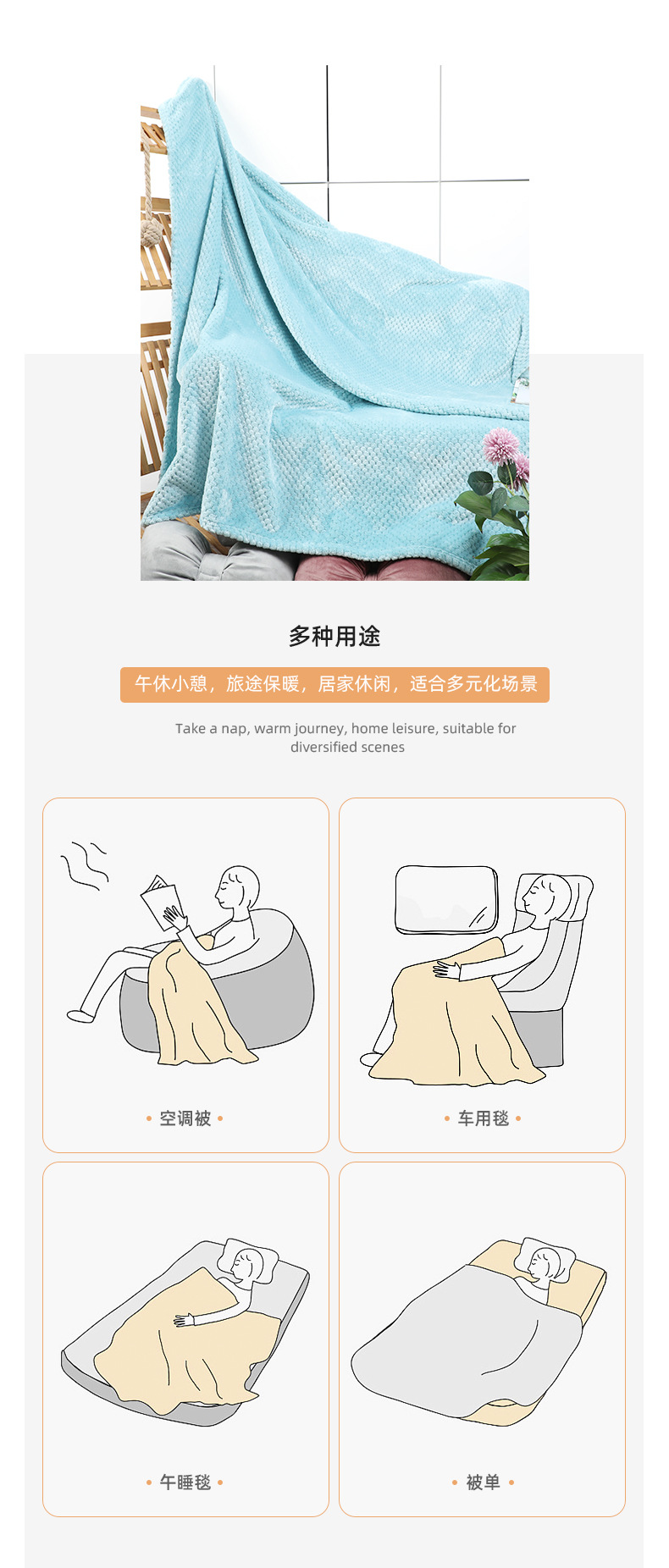 多种用途

午休小憩，旅途保暖，居家休闲，适合多元化场景

Take a nap, warm journey, home leisure, suitable for diversified scenes

• 空调被 •

• 车用毯 •

• 午睡毯 •

• 被单 •