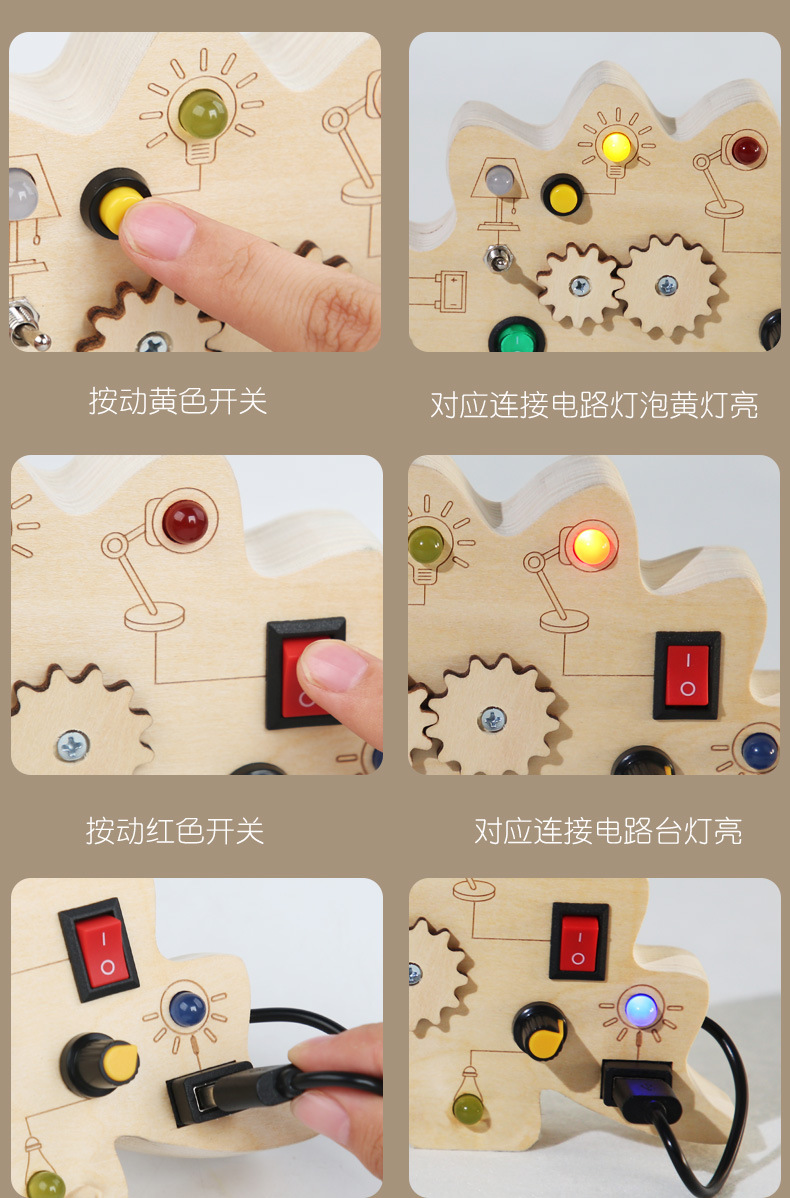 按动黄色开关

对应连接电路灯泡黄灯亮

按动红色开关

对应连接电路台灯亮