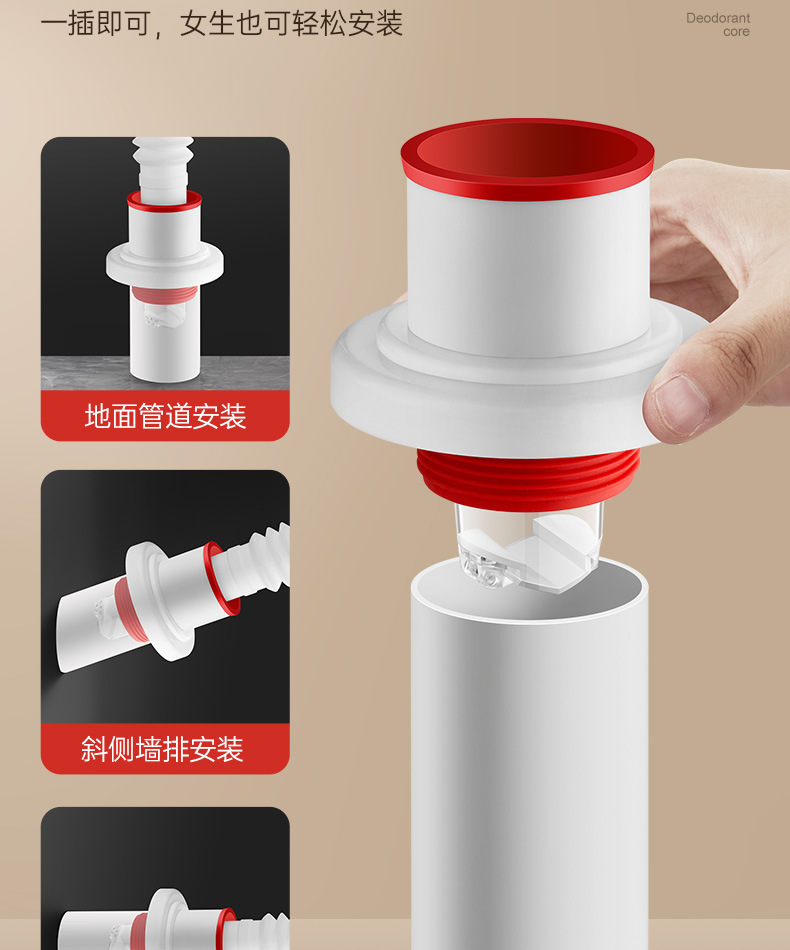 一插即可，女生也可轻松安装

Deodorant core

地面管道安装

斜侧墙排安装