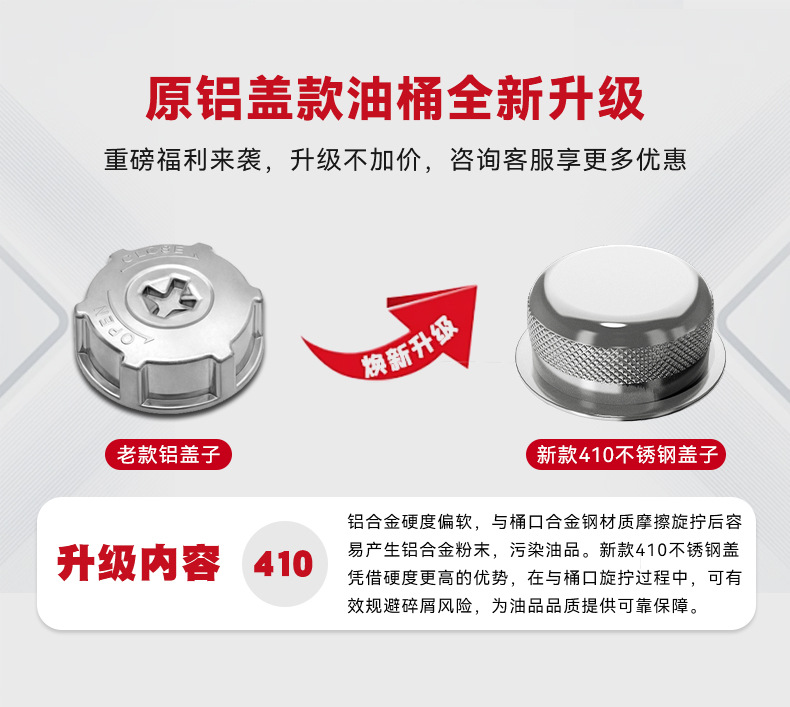 原铝盖款油桶全新升级

重磅福利来袭，升级不加价，咨询客服享更多优惠

CLOSE

OPEN

焕新升级

老款铝盖子

新款410不锈钢盖子

升级内容

410

铝合金硬度偏软，与桶口合金钢材质摩擦旋拧后容易产生铝合金粉末，污染油品。新款410不锈钢盖凭借硬度更高的优势，在与桶口旋拧过程中，可有效规避碎屑风险，为油品品质提供可靠保障。