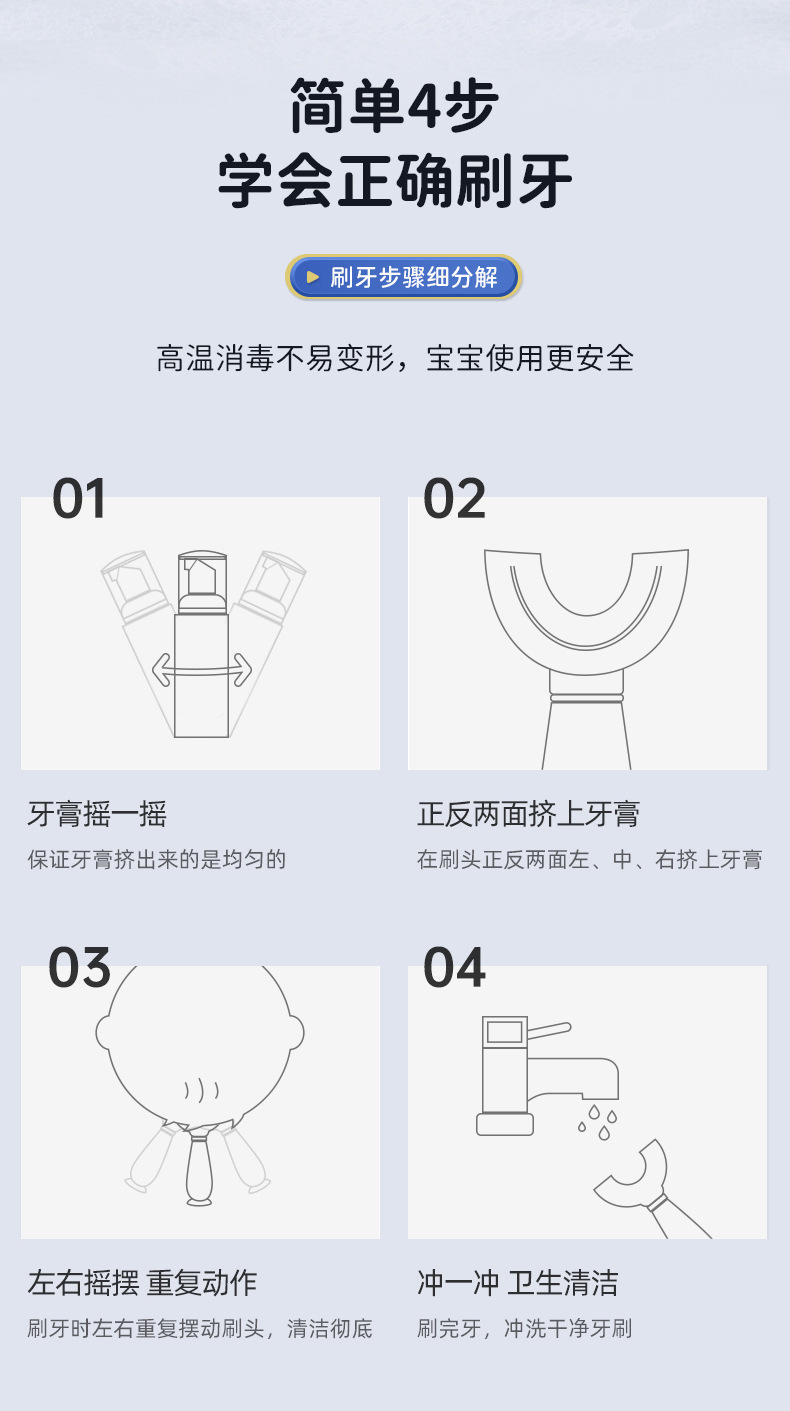 简单4步
学会正确刷牙

刷牙步骤细分解

高温消毒不易变形，宝宝使用更安全

01

牙膏摇一摇

保证牙膏挤出来的是均匀的

02

正反两面挤上牙膏

在刷头正反两面左、中、右挤上牙膏

03

左右摇摆 重复动作

刷牙时左右重复摆动刷头，清洁彻底

04

冲一冲 卫生清洁

刷完牙，冲洗干净牙刷