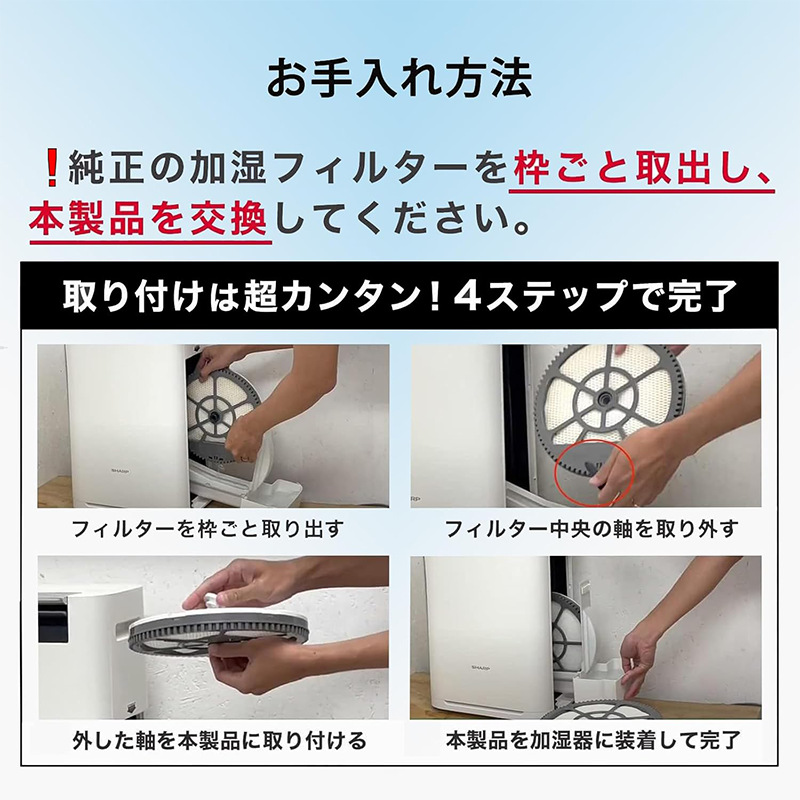 お手入れ方法

❗純正の加湿フィルターを枠ごと取出し、本製品を交換してください。

取り付けは超カンタン！4ステップで完了

SHARP

フィルターを枠ごと取り出す

フィルター中央の軸を取り外す

外した軸を本製品に取り付ける

SHARP

本製品を加湿器に装着して完了