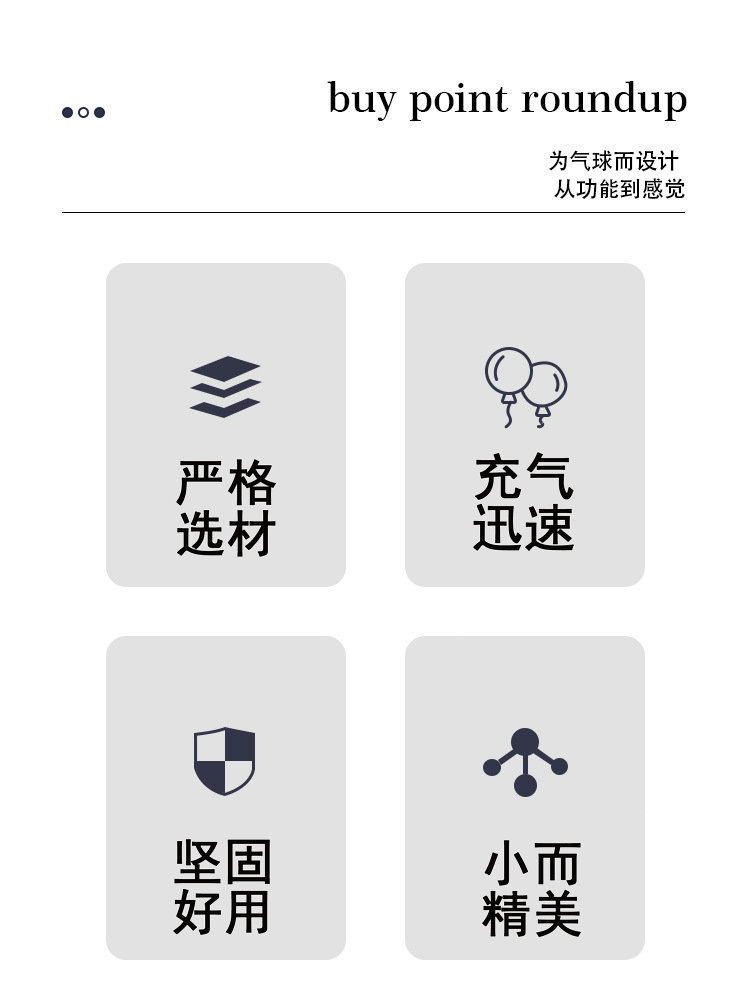 buy point roundup

为气球而设计
从功能到感觉

严格
选材

充气
迅速

坚固
好用

小而
精美