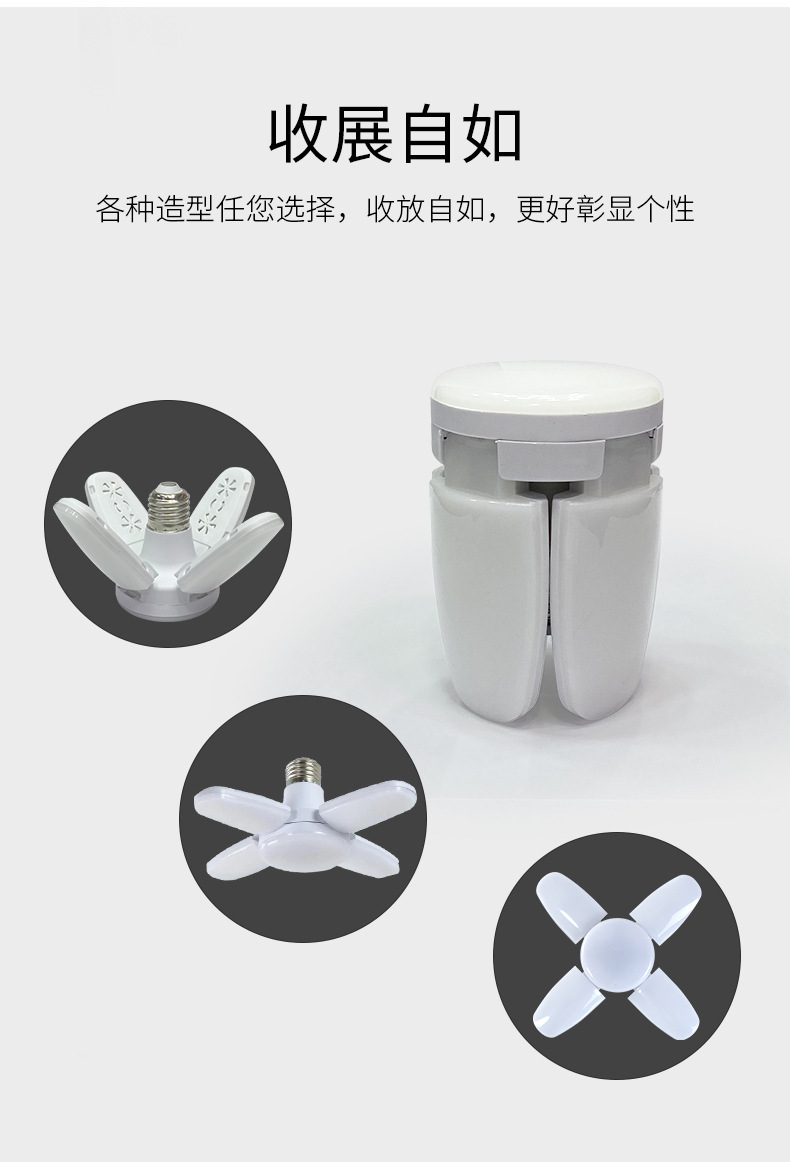 收展自如

各种造型任您选择，收放自如，更好彰显个性