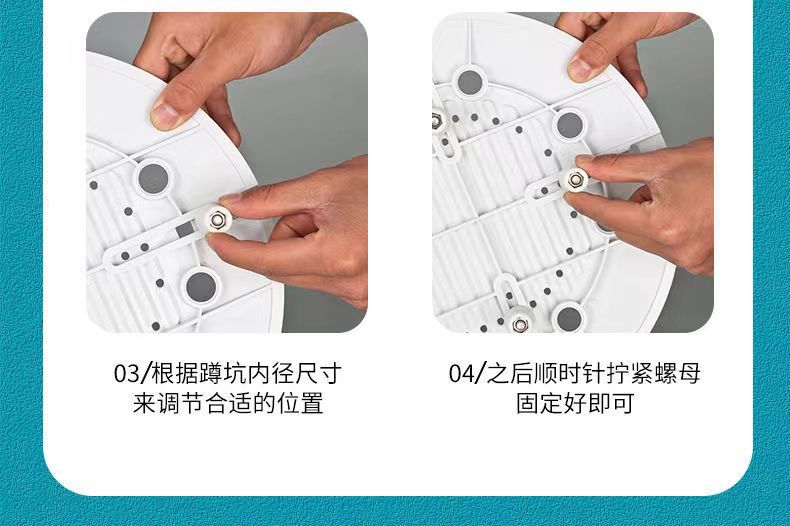 03/根据蹲坑内径尺寸
来调节合适的位置

04/之后顺时针拧紧螺母
固定好即可