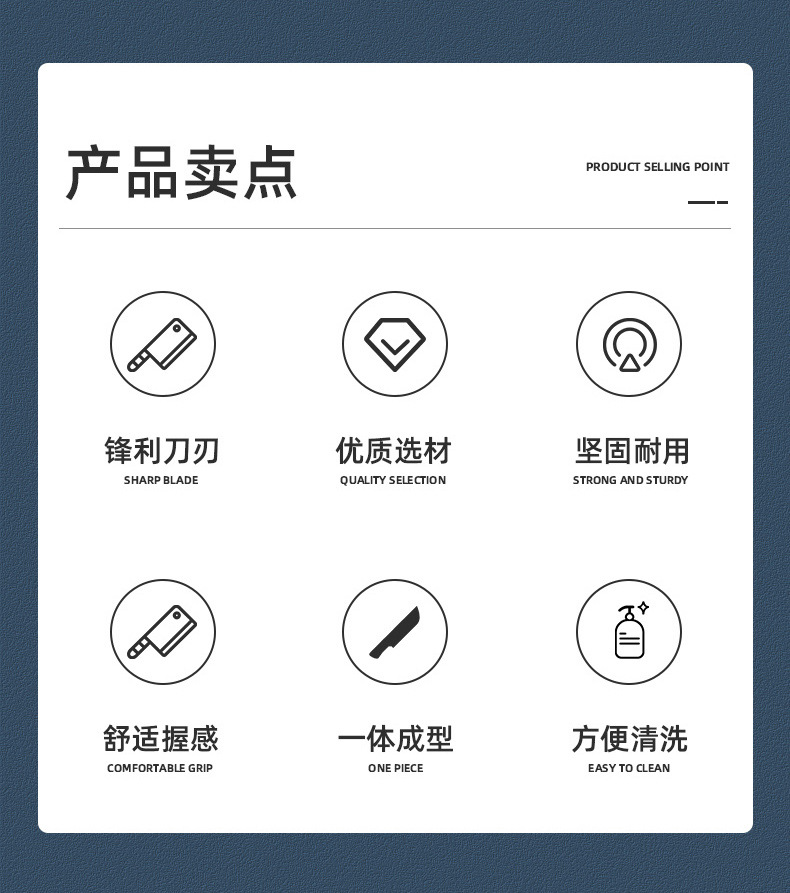 产品卖点

PRODUCT SELLING POINT

锋利刀刃
SHARP BLADE

优质选材
QUALITY SELECTION

坚固耐用
STRONG AND STURDY

舒适握感
COMFORTABLE GRIP

一体成型
ONE PIECE

方便清洗
EASY TO CLEAN