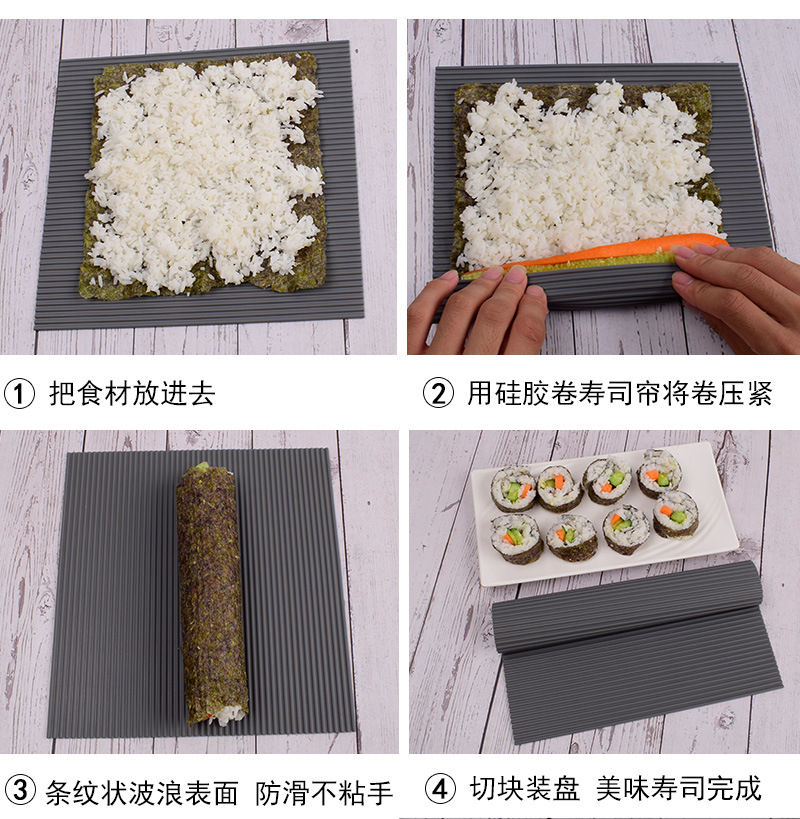 ① 把食材放进去

② 用硅胶卷寿司帘将卷压紧

③ 条纹状波浪表面 防滑不粘手

④ 切块装盘 美味寿司完成