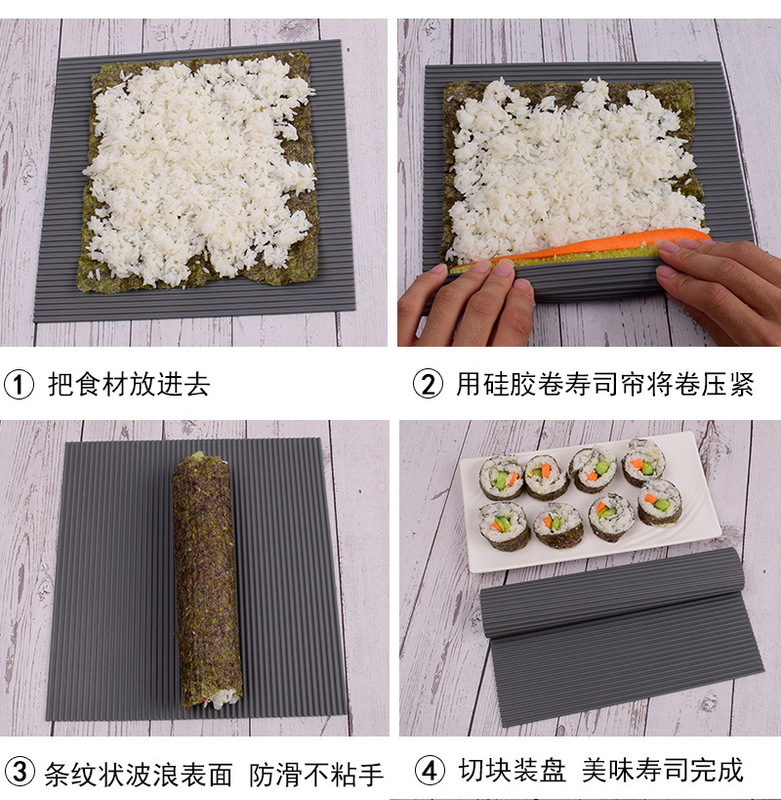 ① 把食材放进去

② 用硅胶卷寿司帘将卷压紧

③ 条纹状波浪表面 防滑不粘手

④ 切块装盘 美味寿司完成