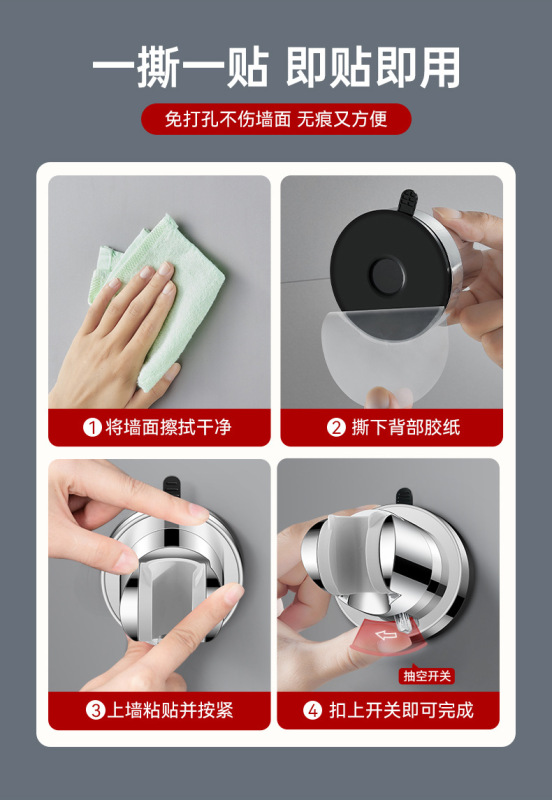 一撕一贴 即贴即用

免打孔不伤墙面 无痕又方便

1 将墙面擦拭干净

2 撕下背部胶纸

3 上墙粘贴并按紧

抽空开关

4 扣上开关即可完成