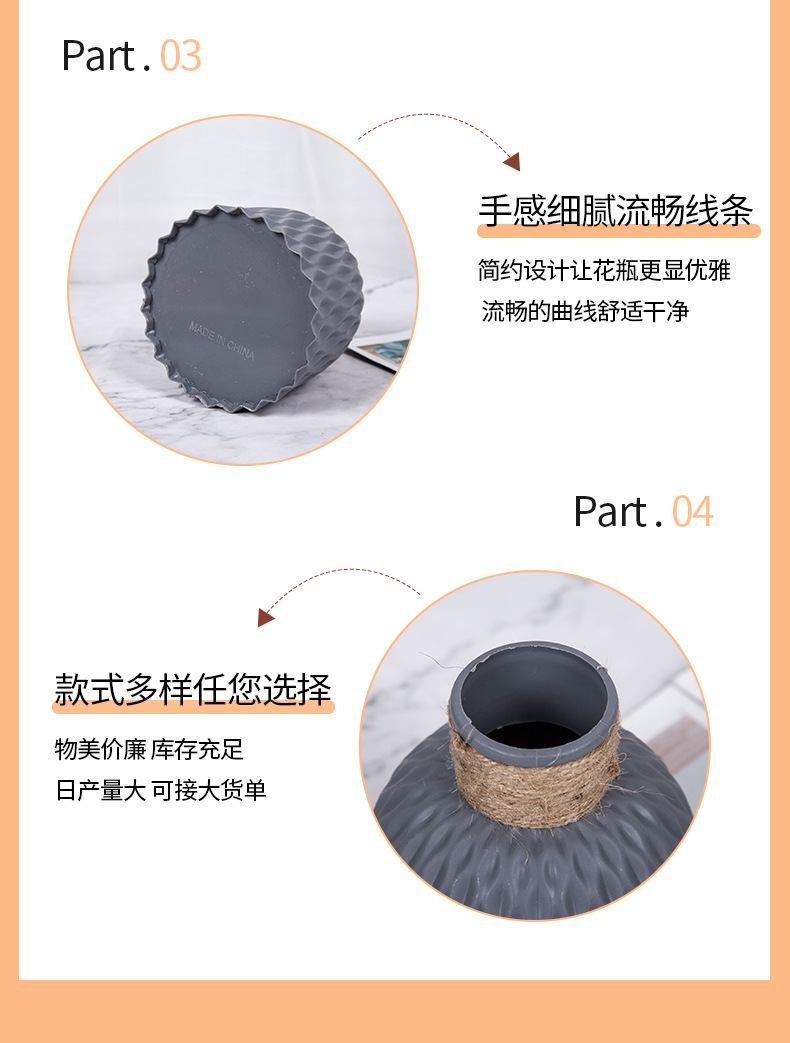 Part.03

MADE IN CHINA

手感细腻流畅线条

简约设计让花瓶更显优雅

流畅的曲线舒适干净

Part.04

款式多样任您选择

物美价廉 库存充足

日产量大 可接大货单