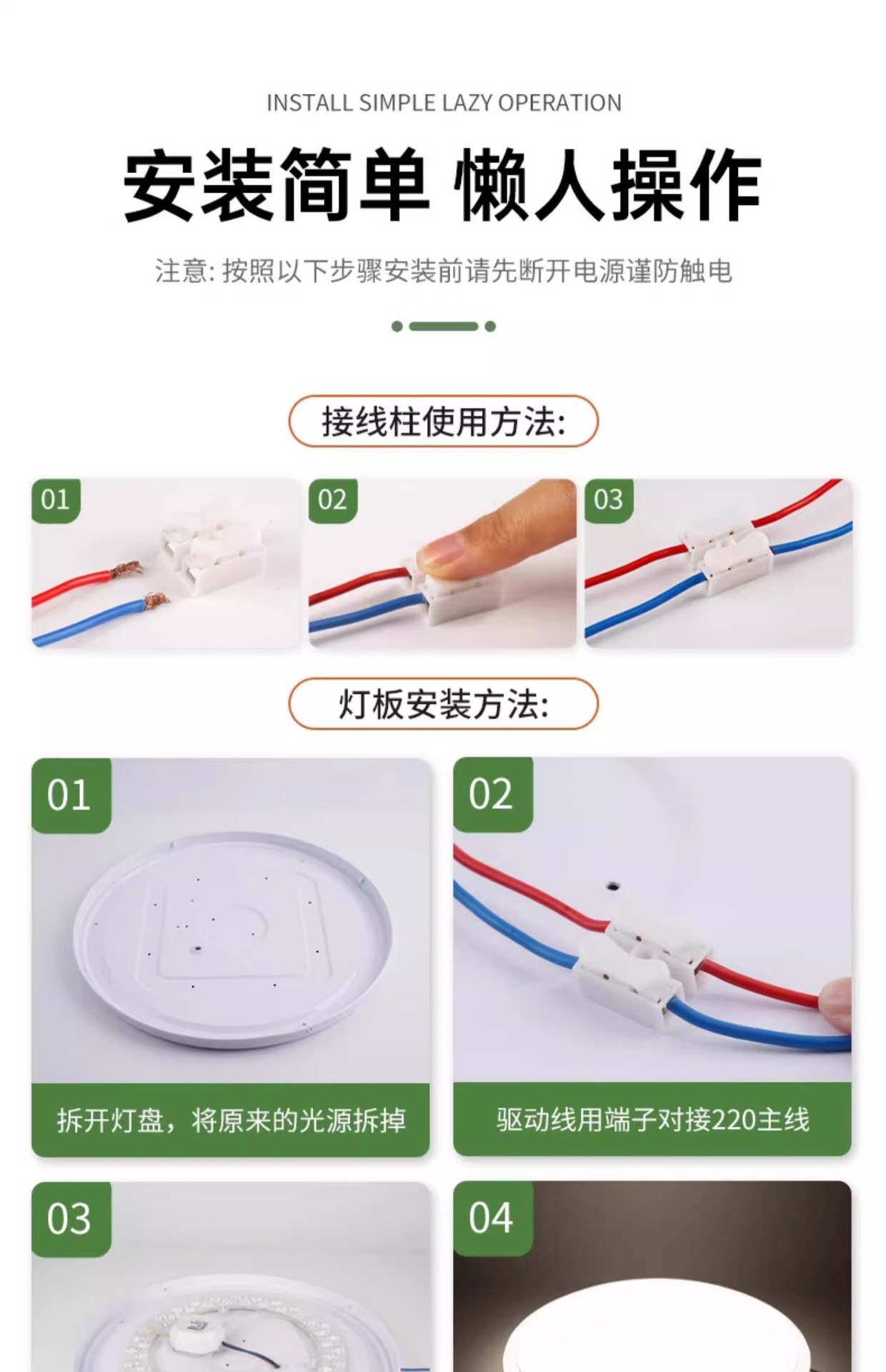 INSTALL SIMPLE LAZY OPERATION

安装简单 懒人操作

注意: 按照以下步骤安装前请先断开电源谨防触电

接线柱使用方法:

01

02

03

灯板安装方法:

01

拆开灯盘，将原来的光源拆掉

02

驱动线用端子对接220主线

03

04