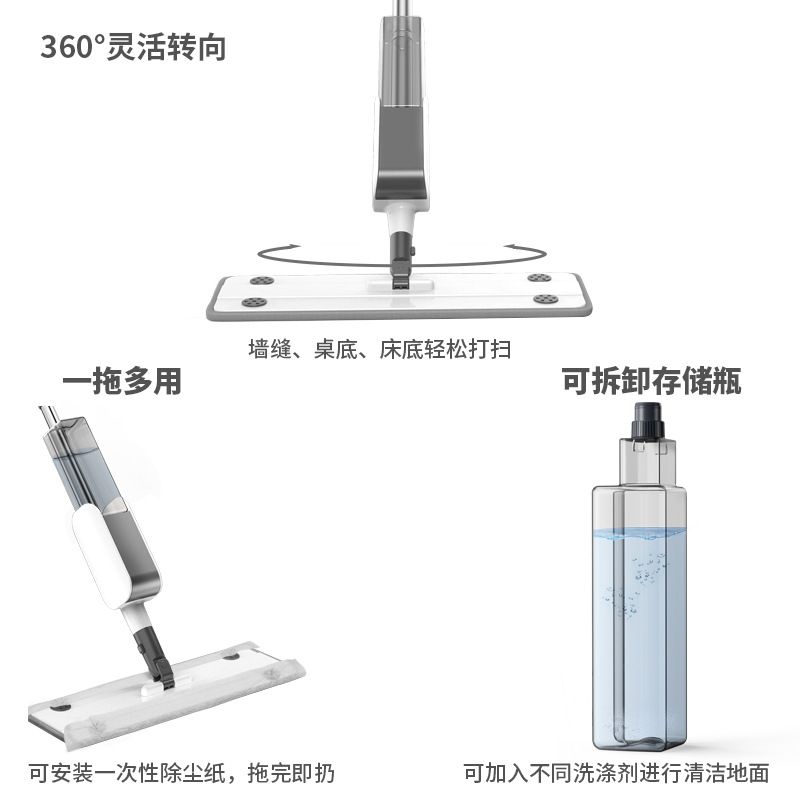 360°灵活转向

墙缝、桌底、床底轻松打扫

一拖多用

可拆卸存储瓶

可安装一次性除尘纸，拖完即扔

可加入不同洗涤剂进行清洁地面