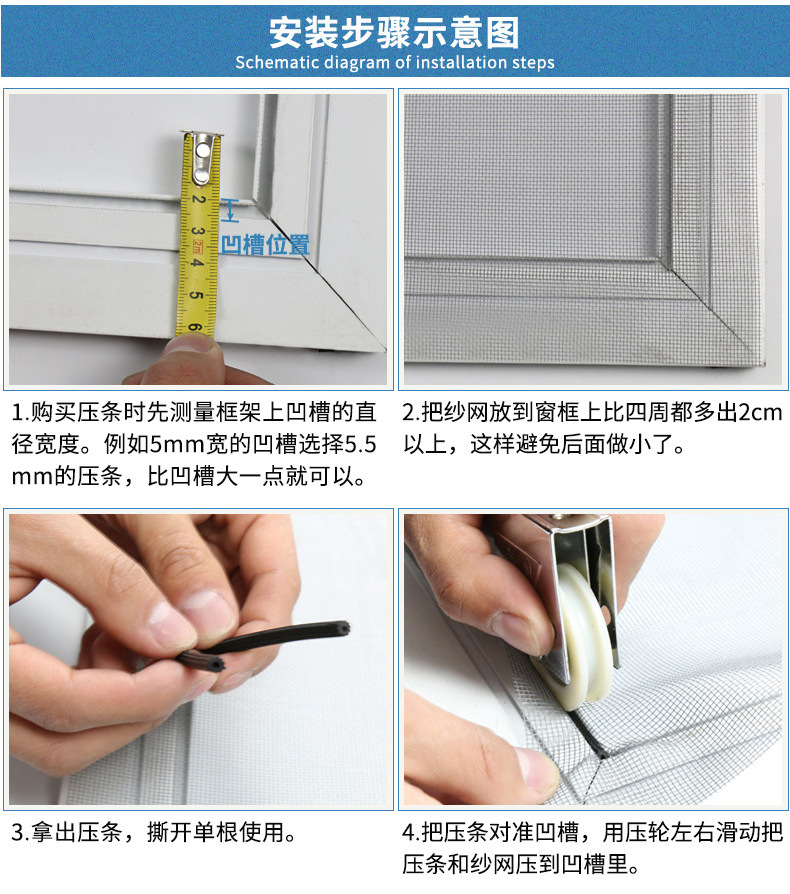 安装步骤示意图
Schematic diagram of installation steps

2
3
4
5
6
凹槽位置

1.购买压条时先测量框架上凹槽的直径宽度。例如5mm宽的凹槽选择5.5mm的压条，比凹槽大一点就可以。

2.把纱网放到窗框上比四周都多出2cm以上，这样避免后面做小了。

3.拿出压条，撕开单根使用。

4.把压条对准凹槽，用压轮左右滑动把压条和纱网压到凹槽里。