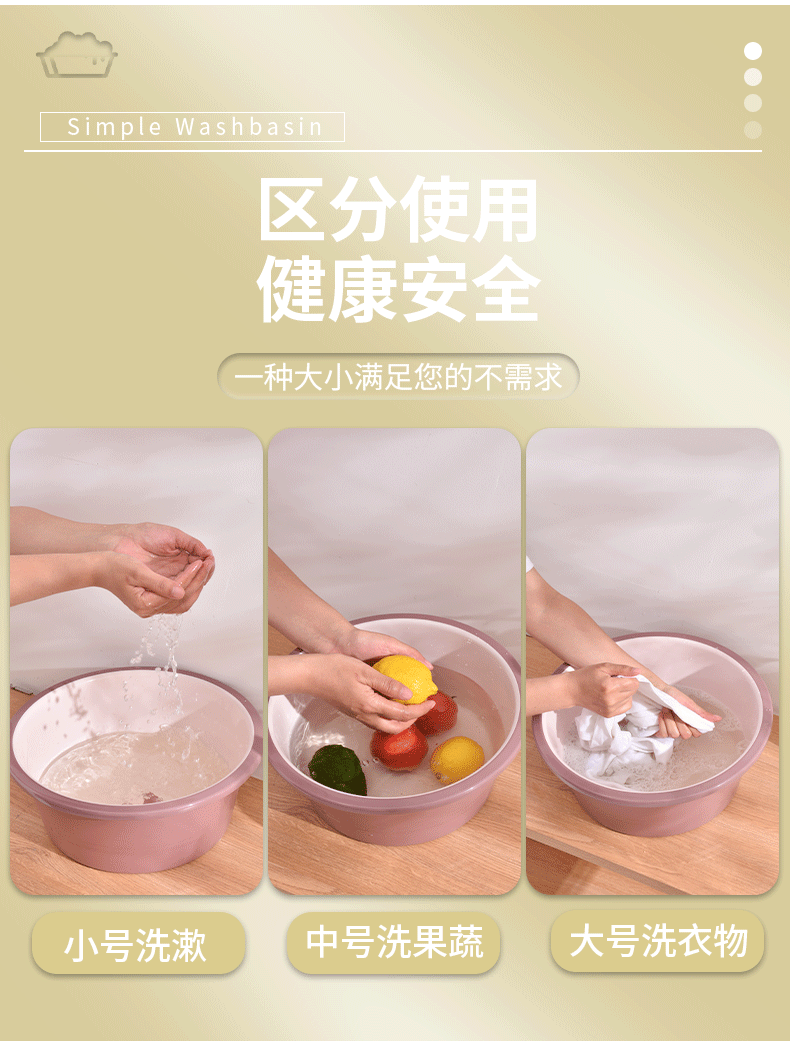 Simple Washbasin

区分使用
健康安全

一种大小满足您的不需求

小号洗漱

中号洗果蔬

大号洗衣物