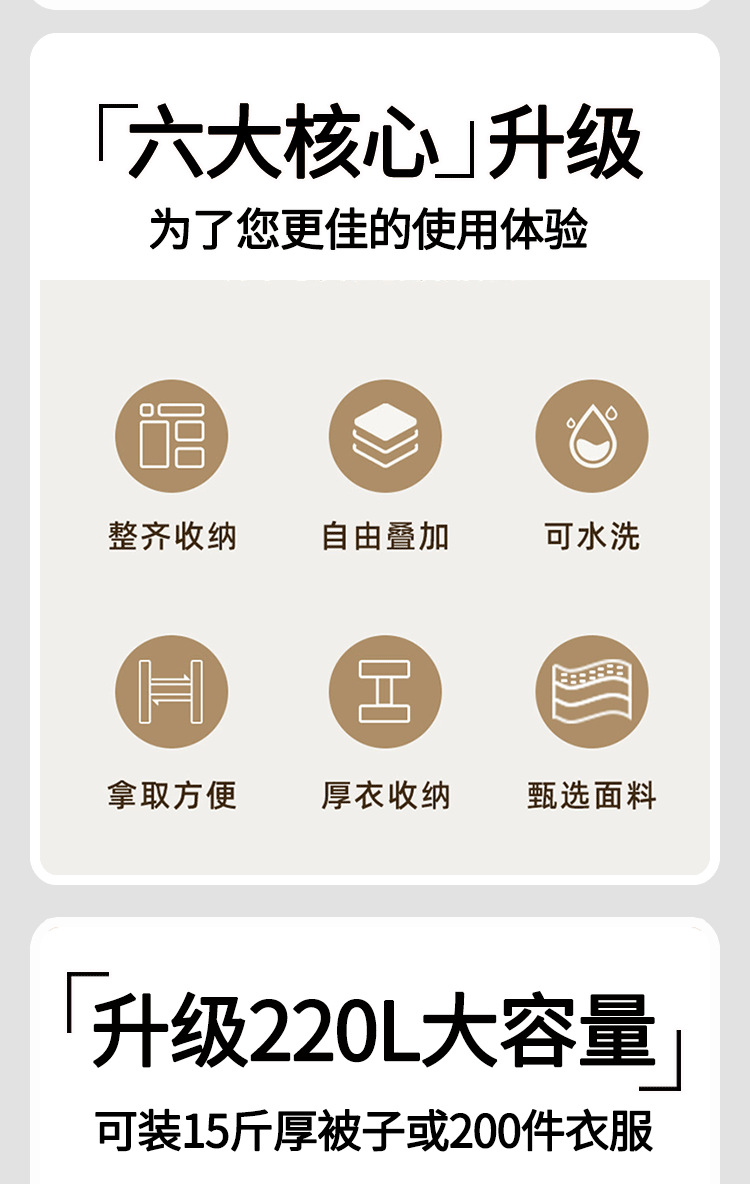 「六大核心」升级

为了您更佳的使用体验

整齐收纳 自由叠加 可水洗

拿取方便 厚衣收纳 甄选面料

「升级220L大容量」

可装15斤厚被子或200件衣服