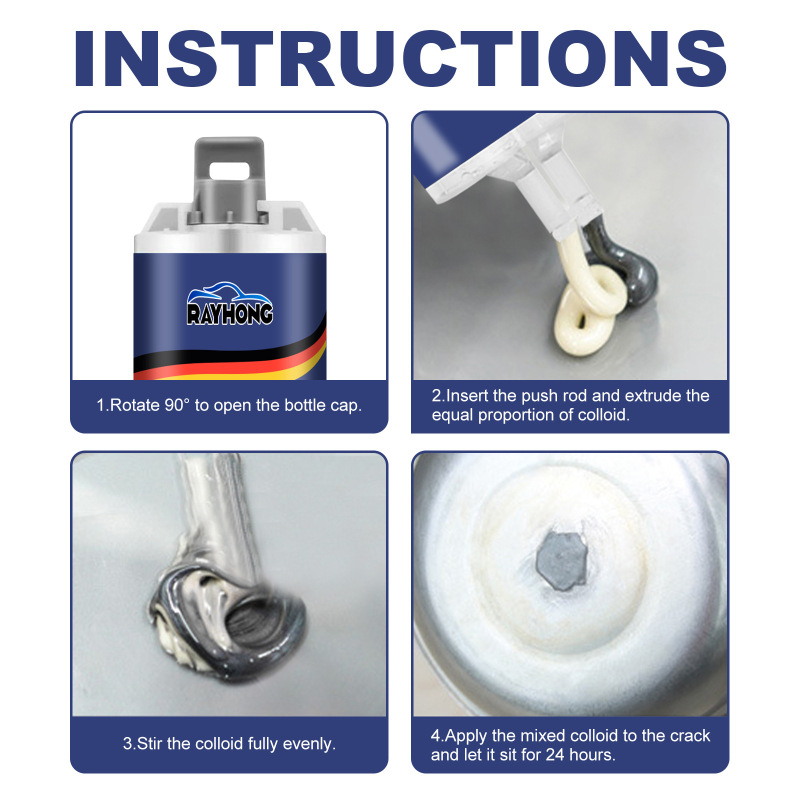 INSTRUCTIONS

RAYHONG

1.Rotate 90° to open the bottle cap.

2.Insert the push rod and extrude the equal proportion of colloid.

3.Stir the colloid fully evenly.

4.Apply the mixed colloid to the crack and let it sit for 24 hours.