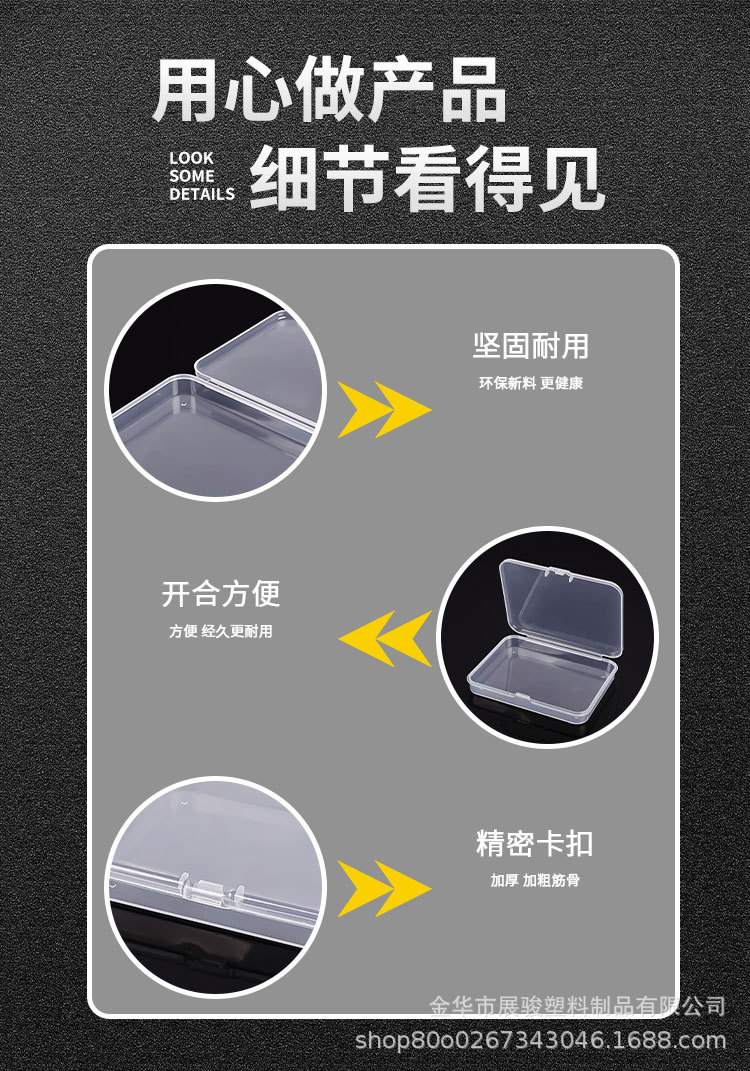 用心做产品

LOOK SOME DETAILS

细节看得见

坚固耐用

环保新料 更健康

开合方便

方便 经久更耐用

精密卡扣

加厚 加粗筋骨

金华市展骏塑料制品有限公司
shop80o0267343046.1688.com