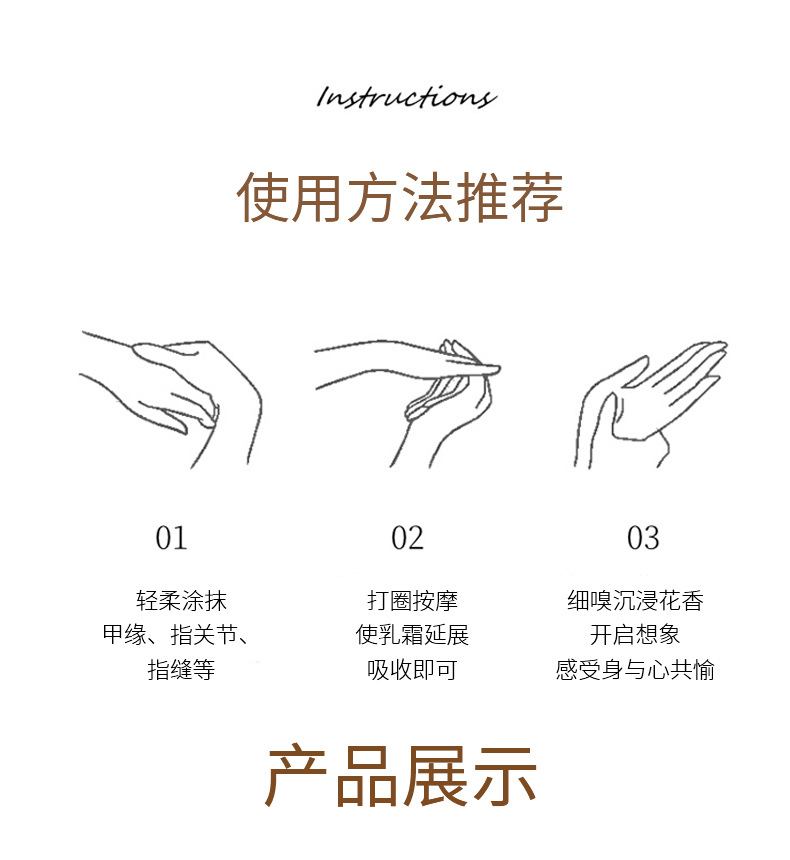 Instructions

使用方法推荐

01

轻柔涂抹
甲缘、指关节、
指缝等

02

打圈按摩
使乳霜延展
吸收即可

03

细嗅沉浸花香
开启想象
感受身与心共愉

产品展示