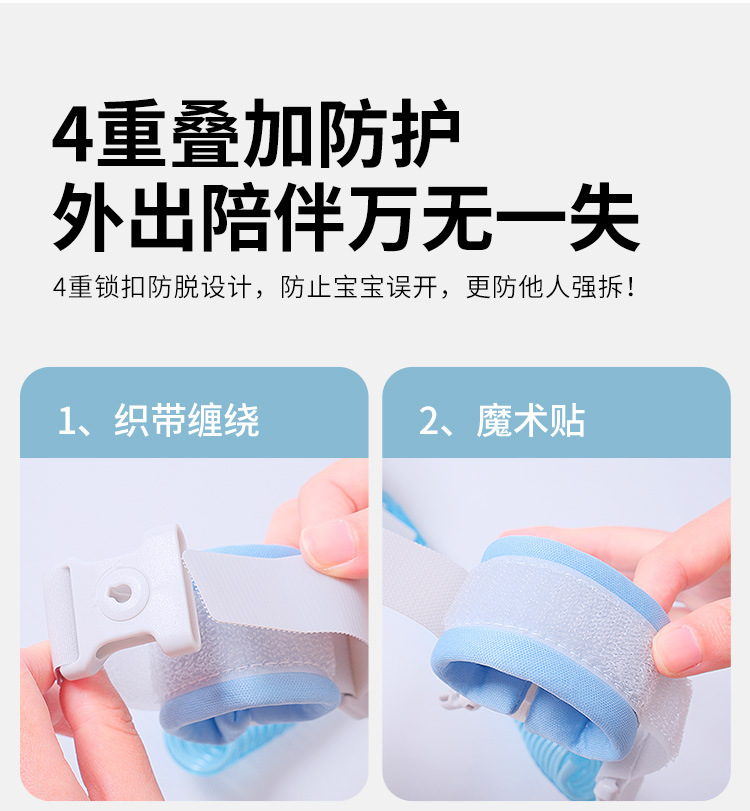 4重叠加防护
外出陪伴万无一失

4重锁扣防脱设计，防止宝宝误开，更防他人强拆！

1、织带缠绕

2、魔术贴