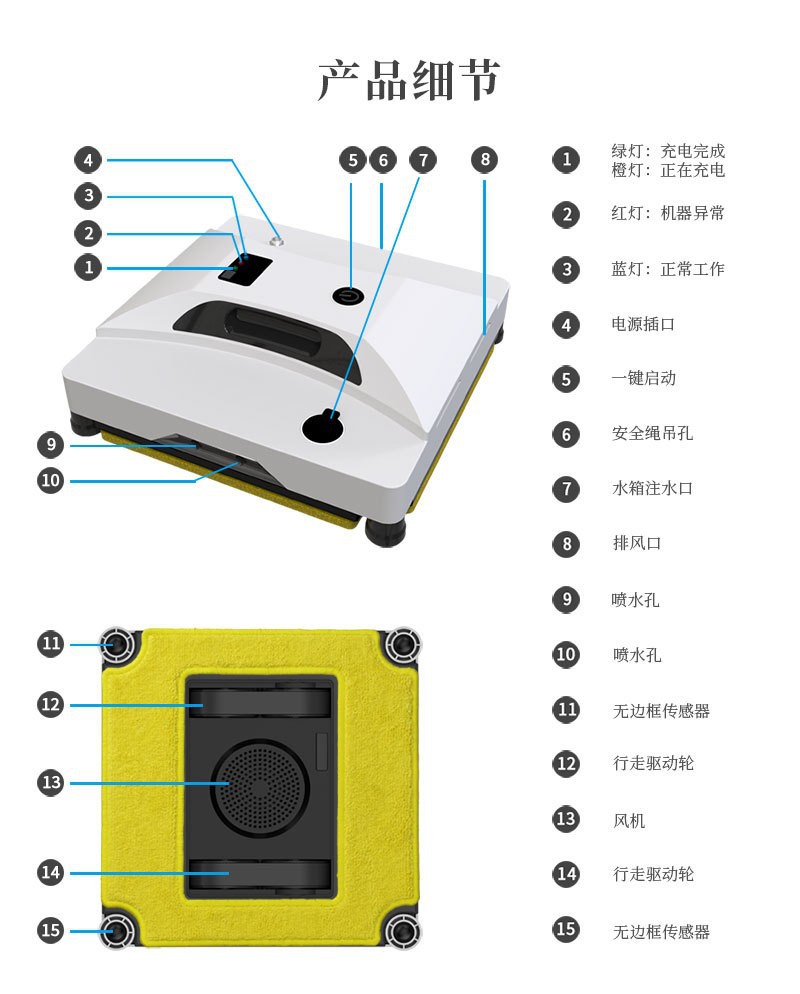 产品细节

4
3
2
1
5
6
7
8
9
10

11
12
13
14
15

1 绿灯：充电完成
橙灯：正在充电

2 红灯：机器异常

3 蓝灯：正常工作

4 电源插口

5 一键启动

6 安全绳吊孔

7 水箱注水口

8 排风口

9 喷水孔

10 喷水孔

11 无边框传感器

12 行走驱动轮

13 风机

14 行走驱动轮

15 无边框传感器