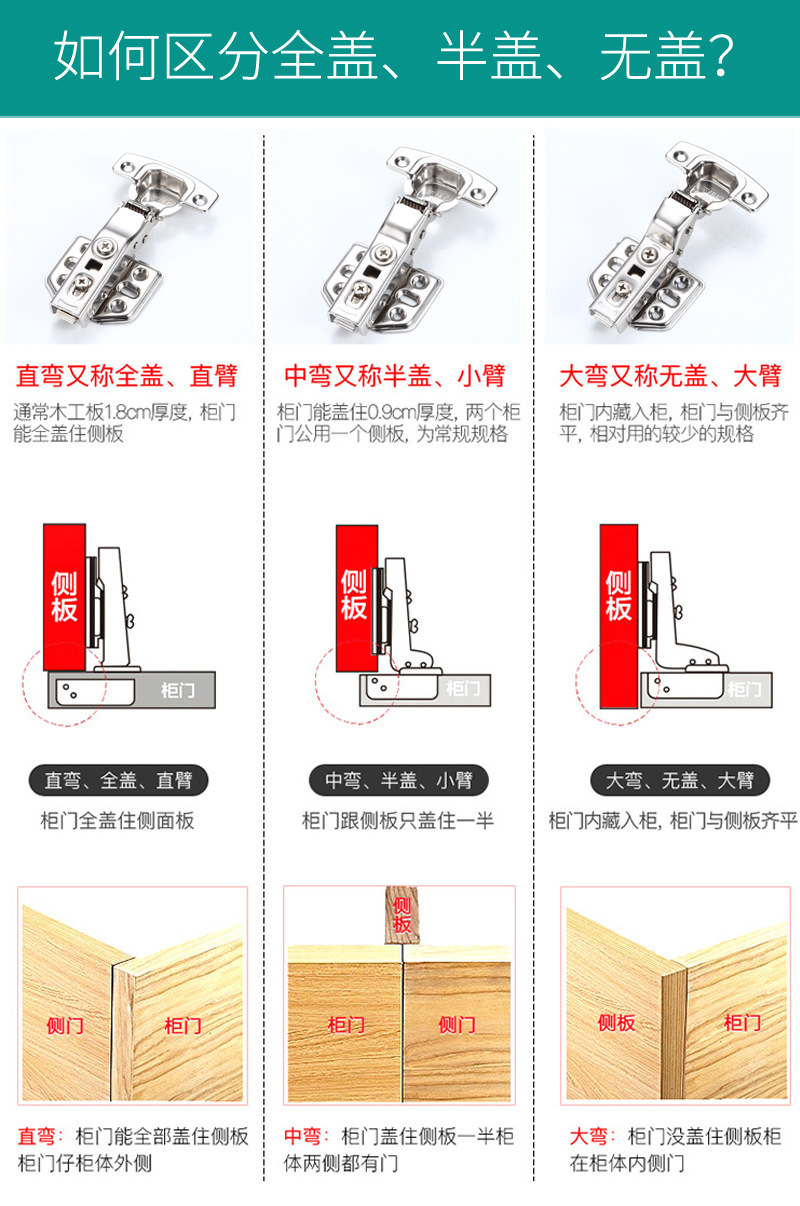 如何区分全盖、半盖、无盖？

直弯又称全盖、直臂

通常木工板1.8cm厚度，柜门能全盖住侧板

侧板

柜门

直弯、全盖、直臂

柜门全盖住侧面板

侧门

柜门

直弯：柜门能全部盖住侧板柜门仔柜体外侧

中弯又称半盖、小臂

柜门能盖住0.9cm厚度，两个柜门公用一个侧板，为常规规格

侧板

柜门

中弯、半盖、小臂

柜门跟侧板只盖住一半

侧板

柜门

侧门

中弯：柜门盖住侧板一半柜体两侧都有门

大弯又称无盖、大臂

柜门内藏入柜，柜门与侧板齐平，相对用的较少的规格

侧板

柜门

大弯、无盖、大臂

柜门内藏入柜，柜门与侧板齐平

侧板

柜门

大弯：柜门没盖住侧板柜在柜体内侧门