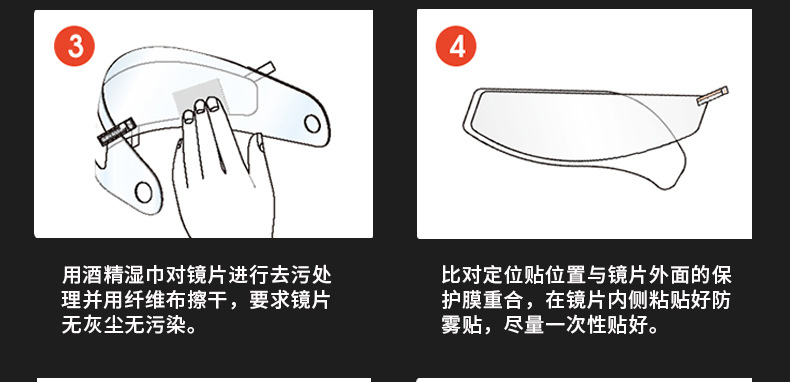 3

用酒精湿巾对镜片进行去污处理并用纤维布擦干，要求镜片无灰尘无污染。

4

比对定位贴位置与镜片外面的保护膜重合，在镜片内侧粘贴好防雾贴，尽量一次性贴好。