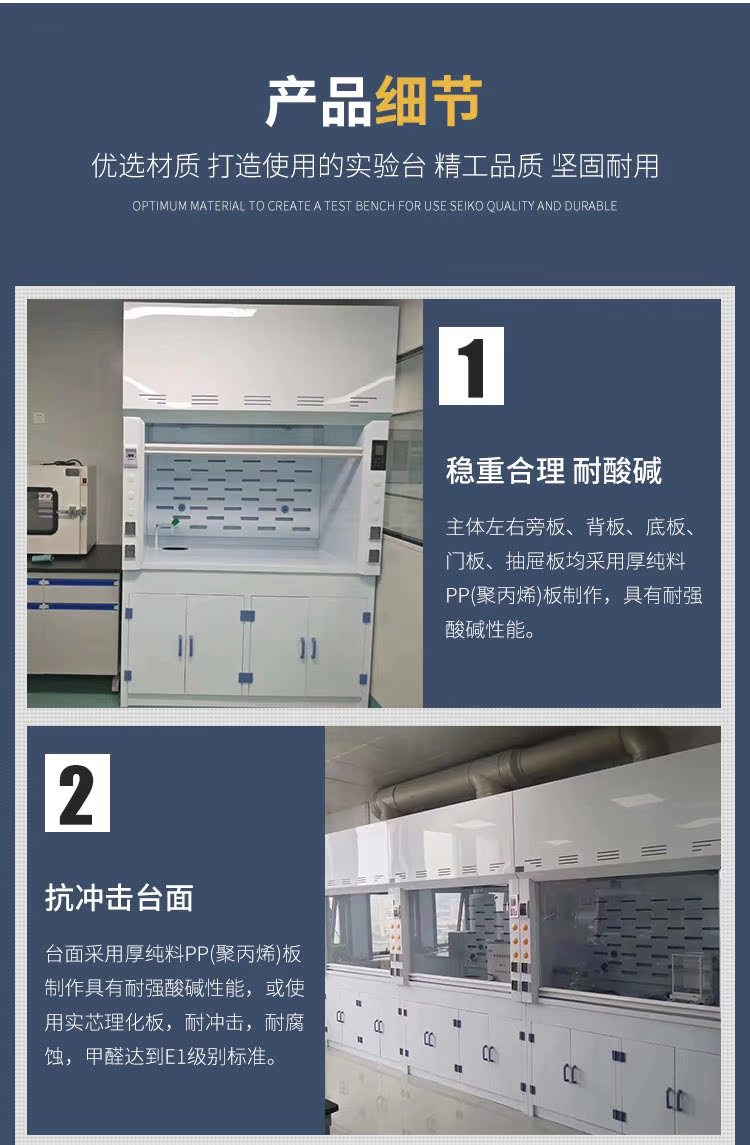 产品细节

优选材质 打造使用的实验台 精工品质 坚固耐用

OPTIMUM MATERIAL TO CREATE A TEST BENCH FOR USE SEIKO QUALITY AND DURABLE

1

稳重合理 耐酸碱

主体左右旁板、背板、底板、门板、抽屉板均采用厚纯料PP(聚丙烯)板制作，具有耐强酸碱性能。

2

抗冲击台面

台面采用厚纯料PP(聚丙烯)板制作具有耐强酸碱性能，或使用实芯理化板，耐冲击，耐腐蚀，甲醛达到E1级别标准。