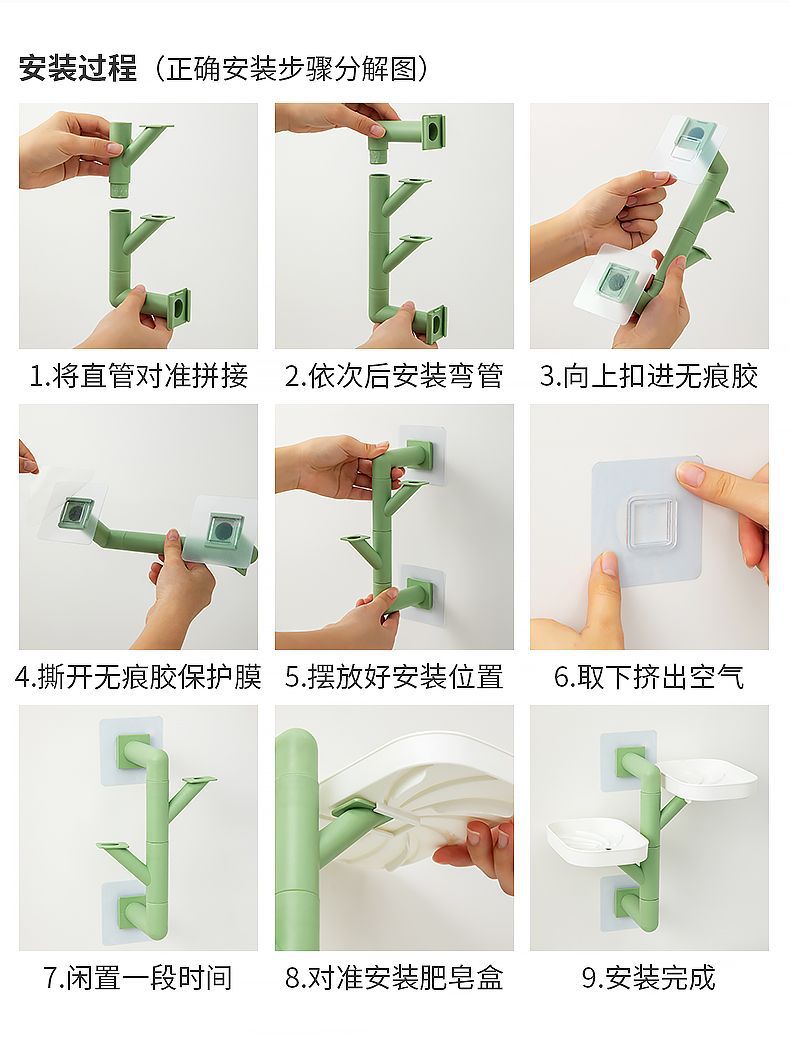 安装过程（正确安装步骤分解图）

1.将直管对准拼接

2.依次后安装弯管

3.向上扣进无痕胶

4.撕开无痕胶保护膜

5.摆放好安装位置

6.取下挤出空气

7.闲置一段时间

8.对准安装肥皂盒

9.安装完成