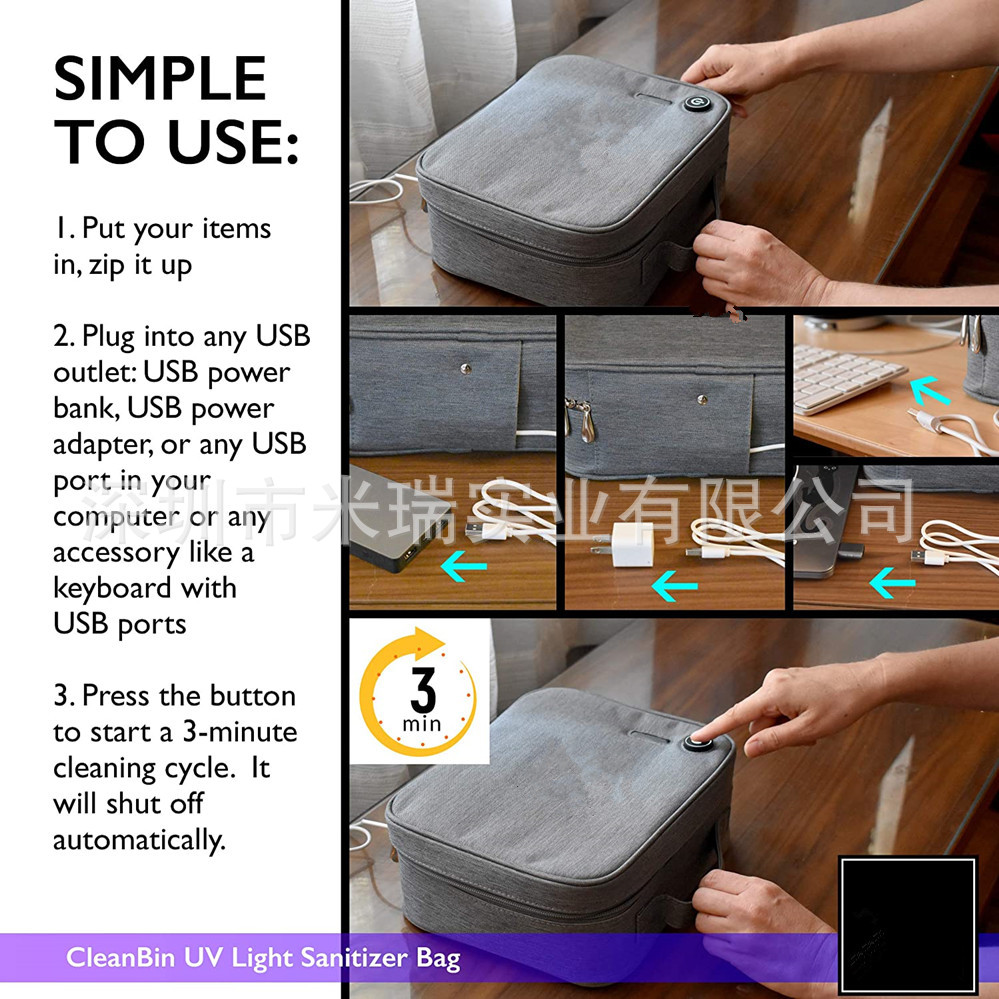 SIMPLE TO USE:

1. Put your items in, zip it up

2. Plug into any USB outlet: USB power bank, USB power adapter, or any USB port in your computer or any accessory like a keyboard with USB ports

3. Press the button to start a 3-minute cleaning cycle. It will shut off automatically.

深圳市米瑞实业有限公司

3
min

CleanBin UV Light Sanitizer Bag