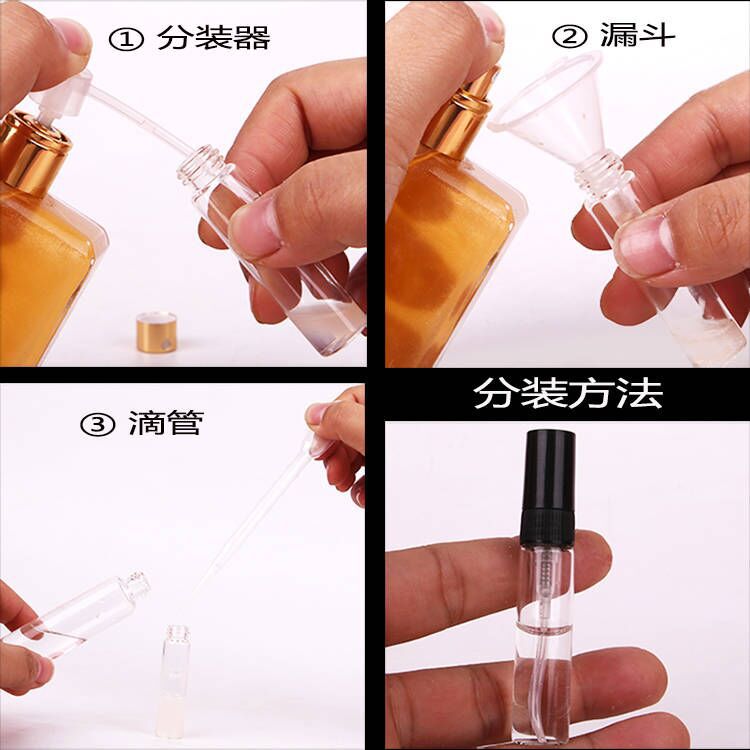 ① 分装器

② 漏斗

③ 滴管

分装方法