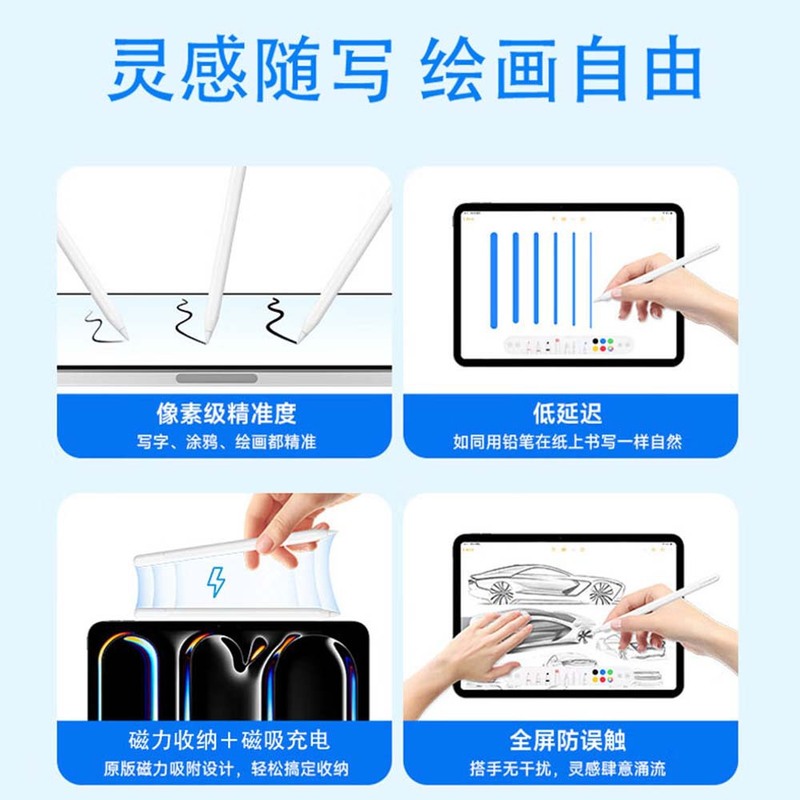 灵感随写 绘画自由

像素级精准度
写字、涂鸦、绘画都精准

低延迟
如同用铅笔在纸上书写一样自然

磁力收纳＋磁吸充电
原版磁力吸附设计，轻松搞定收纳

全屏防误触
搭手无干扰，灵感肆意涌流