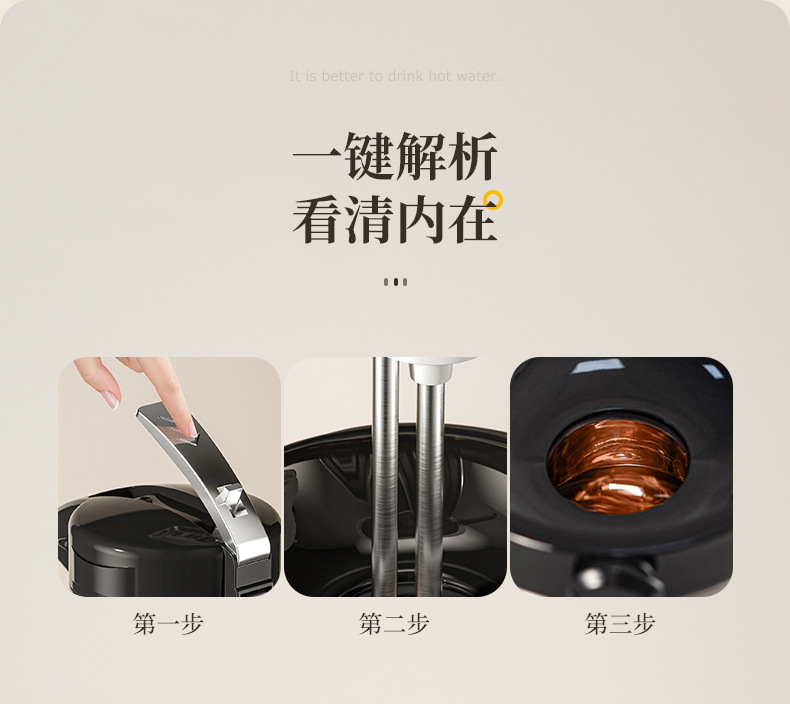 It is better to drink hot water.

一键解析
看清内在

第一步

第二步

第三步