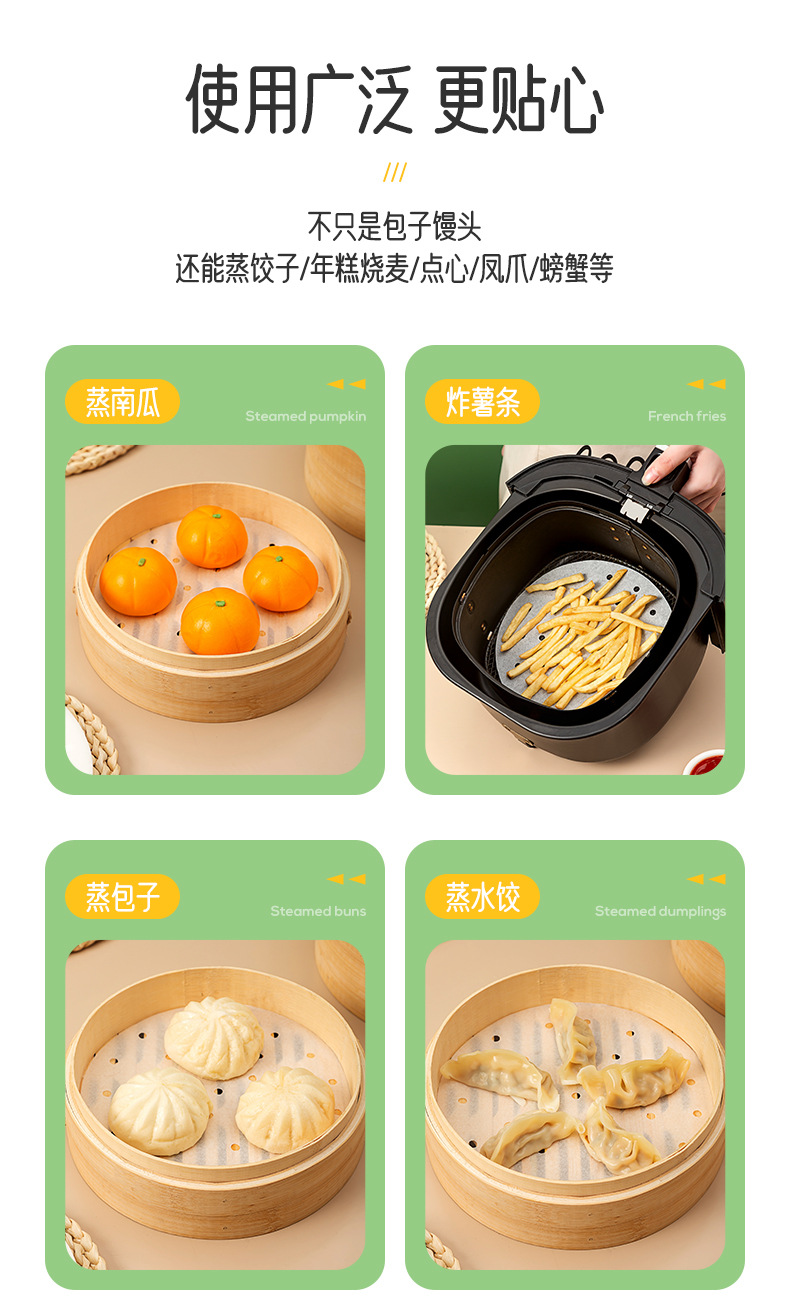 使用广泛 更贴心

///

不只是包子馒头
还能蒸饺子/年糕烧麦/点心/凤爪/螃蟹等

蒸南瓜

Steamed pumpkin

炸薯条

French fries

蒸包子

Steamed buns

蒸水饺

Steamed dumplings