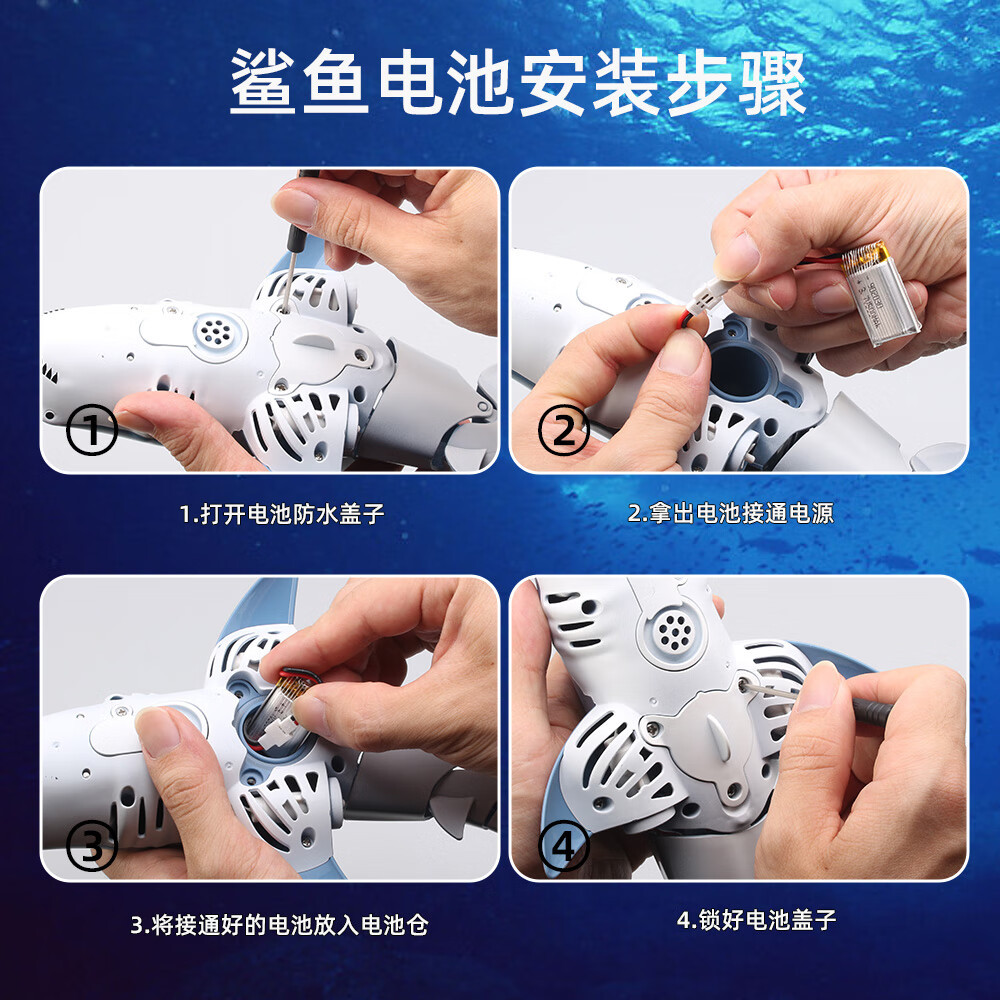 鲨鱼电池安装步骤

①

1.打开电池防水盖子

②

2.拿出电池接通电源

③

3.将接通好的电池放入电池仓

④

4.锁好电池盖子