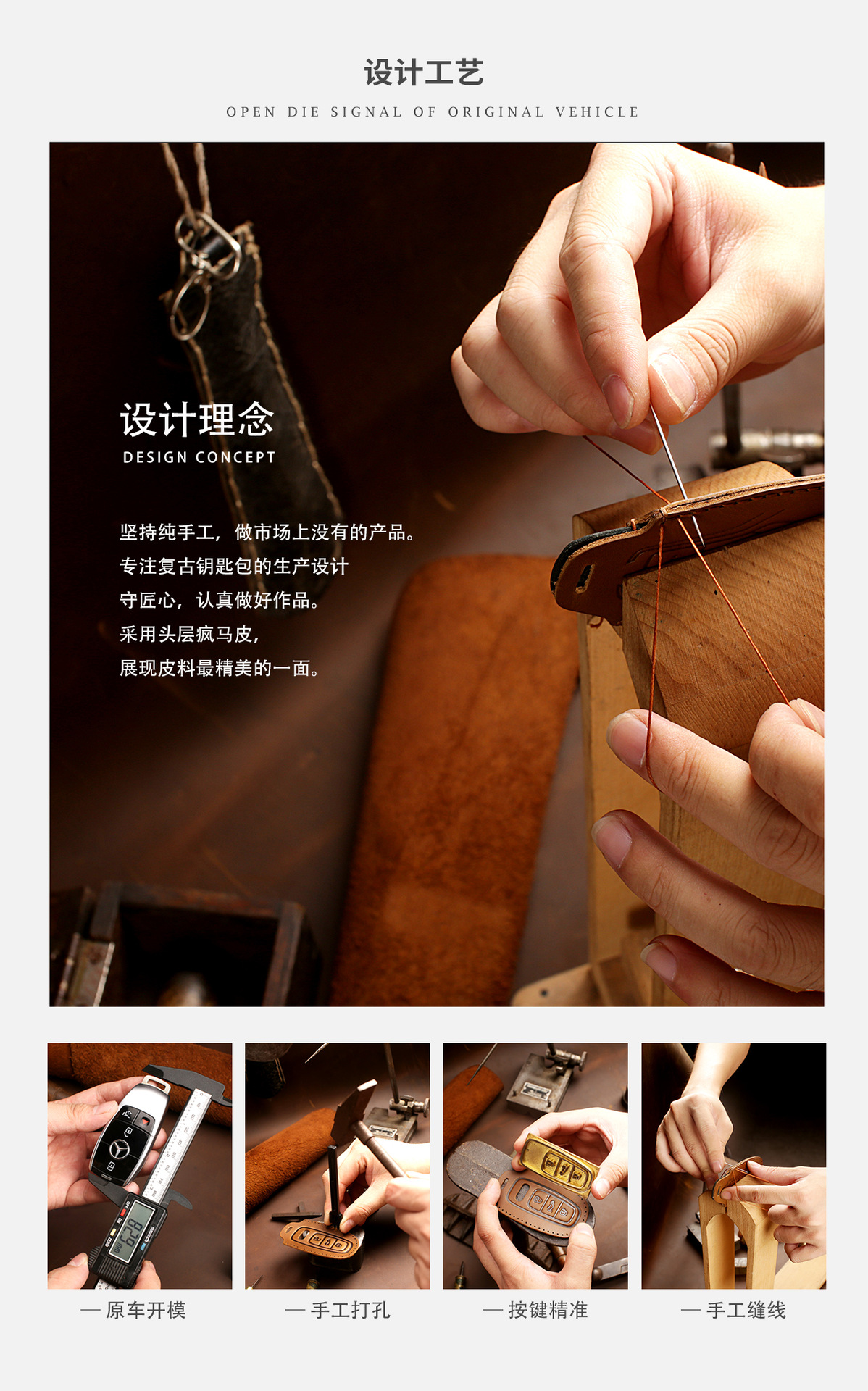 设计工艺

OPEN DIE SIGNAL OF ORIGINAL VEHICLE

设计理念

DESIGN CONCEPT

坚持纯手工，做市场上没有的产品。
专注复古钥匙包的生产设计
守匠心，认真做好作品。
采用头层疯马皮，
展现皮料最精美的一面。

— 原车开模

— 手工打孔

— 按键精准

— 手工缝线