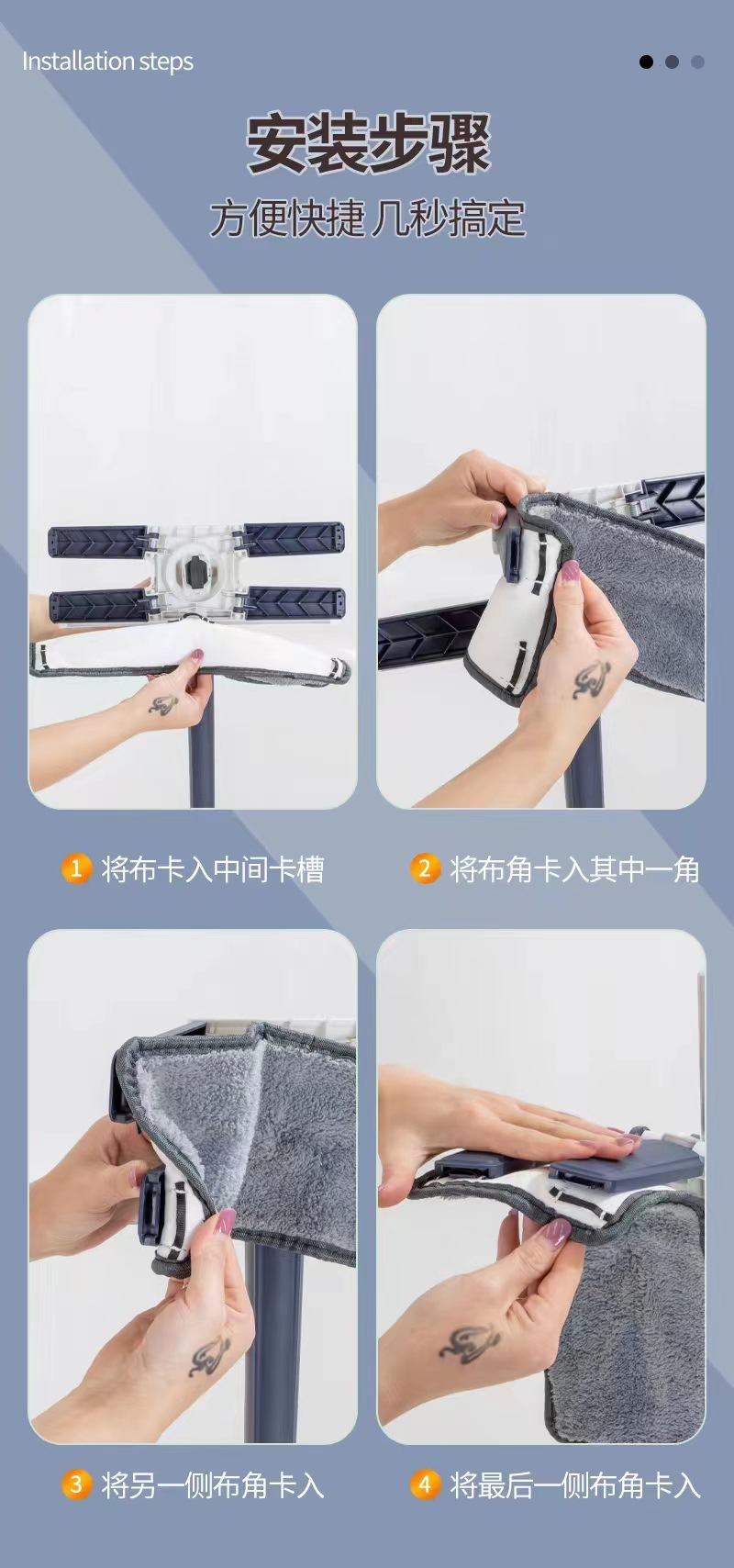 Installation steps

安装步骤

方便快捷 几秒搞定

1 将布卡入中间卡槽

2 将布角卡入其中一角

3 将另一侧布角卡入

4 将最后一侧布角卡入