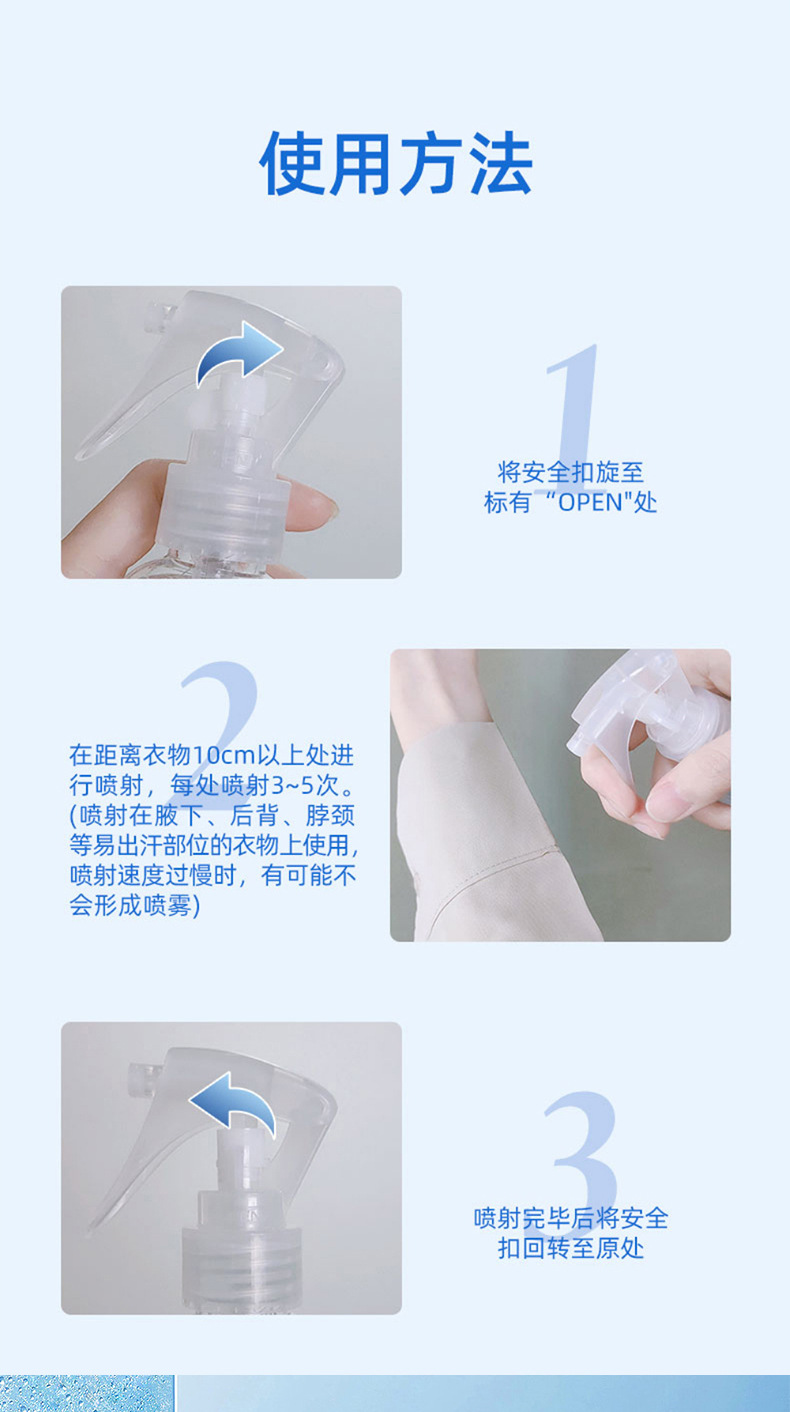 使用方法

1

将安全扣旋至标有“OPEN"处

2

在距离衣物10cm以上处进行喷射，每处喷射3~5次。(喷射在腋下、后背、脖颈等易出汗部位的衣物上使用，喷射速度过慢时，有可能不会形成喷雾)

3

喷射完毕后将安全扣回转至原处