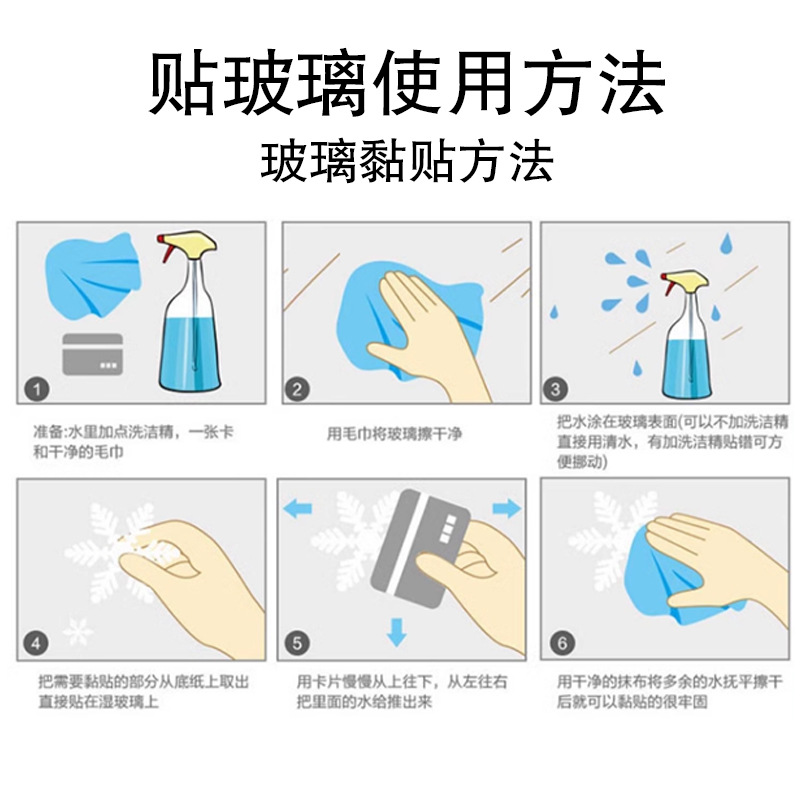 贴玻璃使用方法

玻璃黏贴方法

1

准备:水里加点洗洁精，一张卡和干净的毛巾

2

用毛巾将玻璃擦干净

3

把水涂在玻璃表面(可以不加洗洁精直接用清水，有加洗洁精贴错可方便挪动)

4

把需要黏贴的部分从底纸上取出直接贴在湿玻璃上

5

用卡片慢慢从上往下，从左往右把里面的水给推出来

6

用干净的抹布将多余的水抚平擦干后就可以黏贴的很牢固