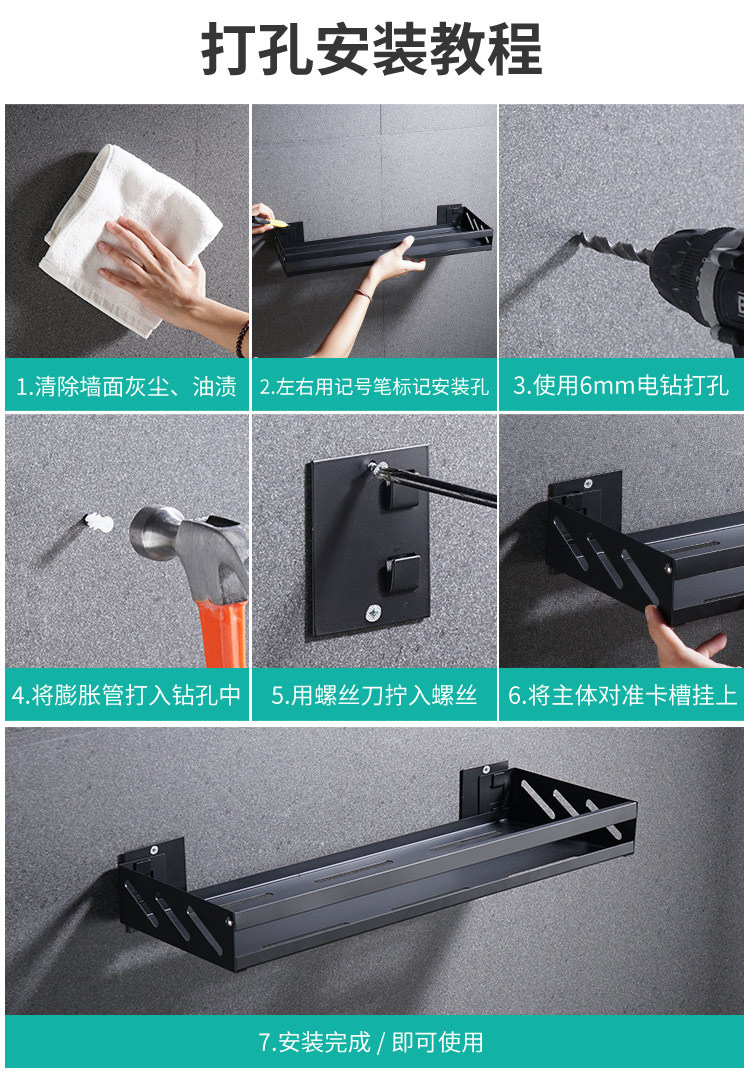 打孔安装教程

1.清除墙面灰尘、油渍

2.左右用记号笔标记安装孔

3.使用6mm电钻打孔

4.将膨胀管打入钻孔中

5.用螺丝刀拧入螺丝

6.将主体对准卡槽挂上

7.安装完成 / 即可使用