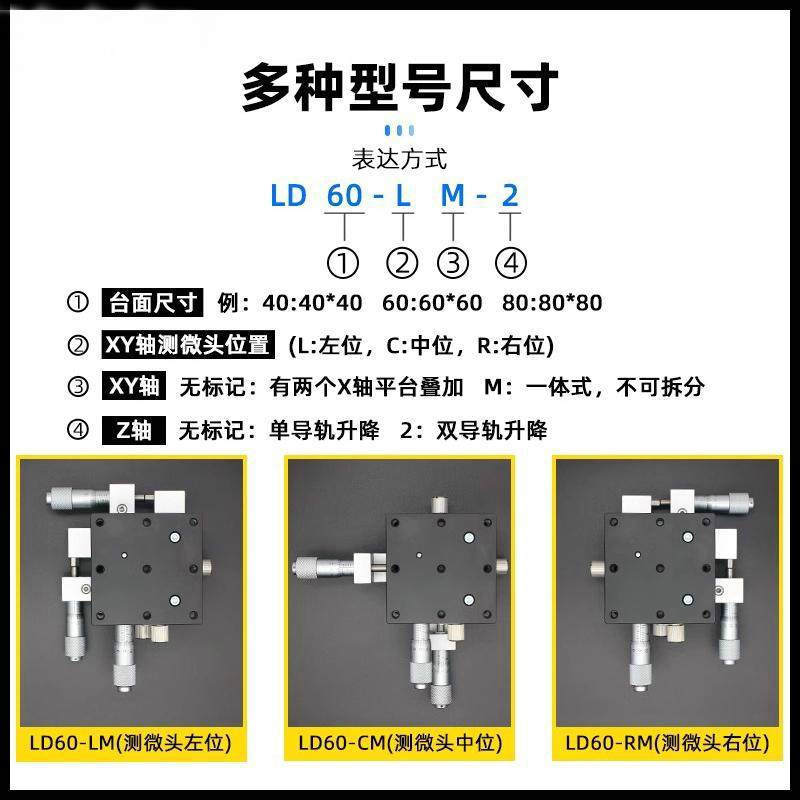 多种型号尺寸

表达方式

LD 60 - L M - 2

① ② ③ ④

① 台面尺寸 例：40:40*40 60:60*60 80:80*80

② XY轴测微头位置 (L:左位，C:中位，R:右位)

③ XY轴 无标记：有两个X轴平台叠加 M：一体式，不可拆分

④ Z轴 无标记：单导轨升降 2：双导轨升降

LD60-LM(测微头左位)

LD60-CM(测微头中位)

LD60-RM(测微头右位)