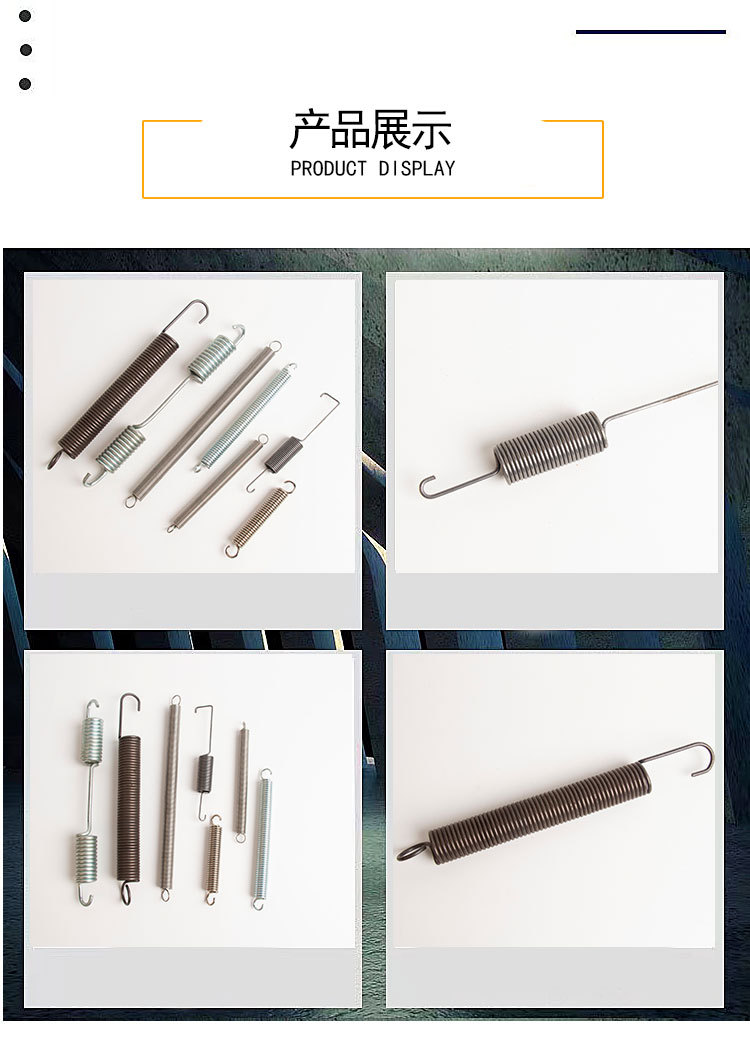 产品展示
PRODUCT DISPLAY